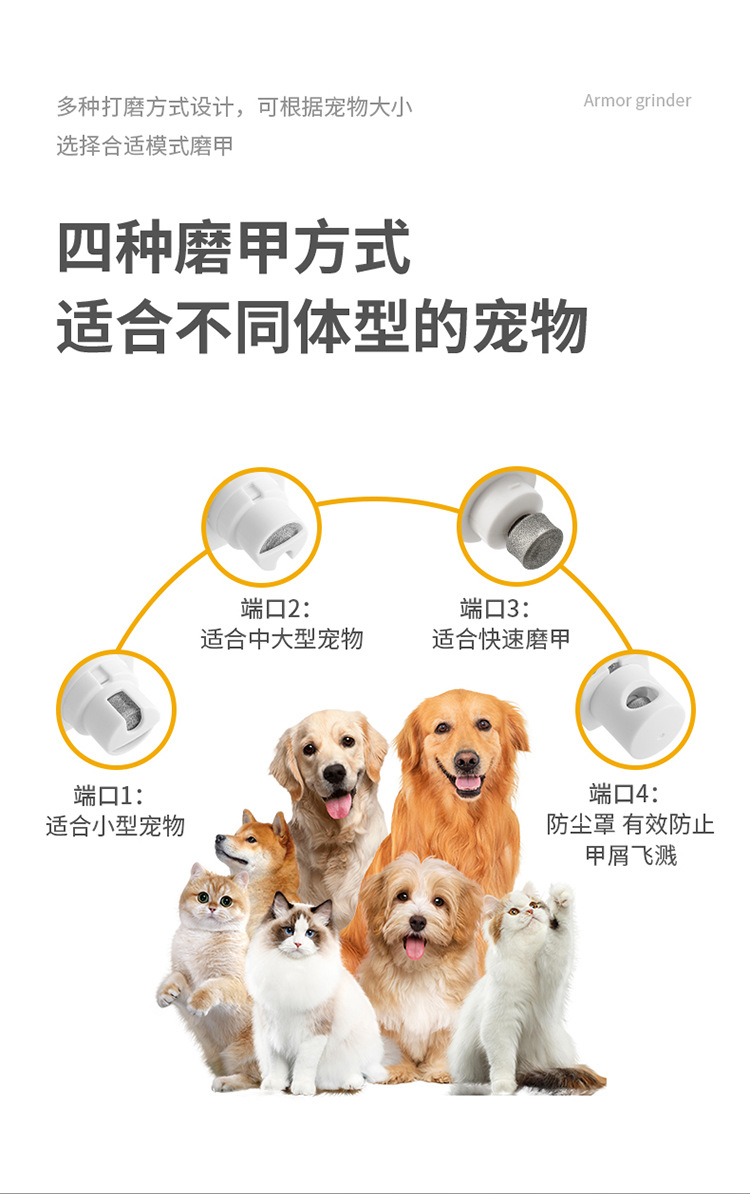 多种打磨方式设计，可根据宠物大小选择合适模式磨甲

Armor grinder

四种磨甲方式
适合不同体型的宠物

端口2：
适合中大型宠物

端口3：
适合快速磨甲

端口1：
适合小型宠物

端口4：
防尘罩 有效防止甲屑飞溅