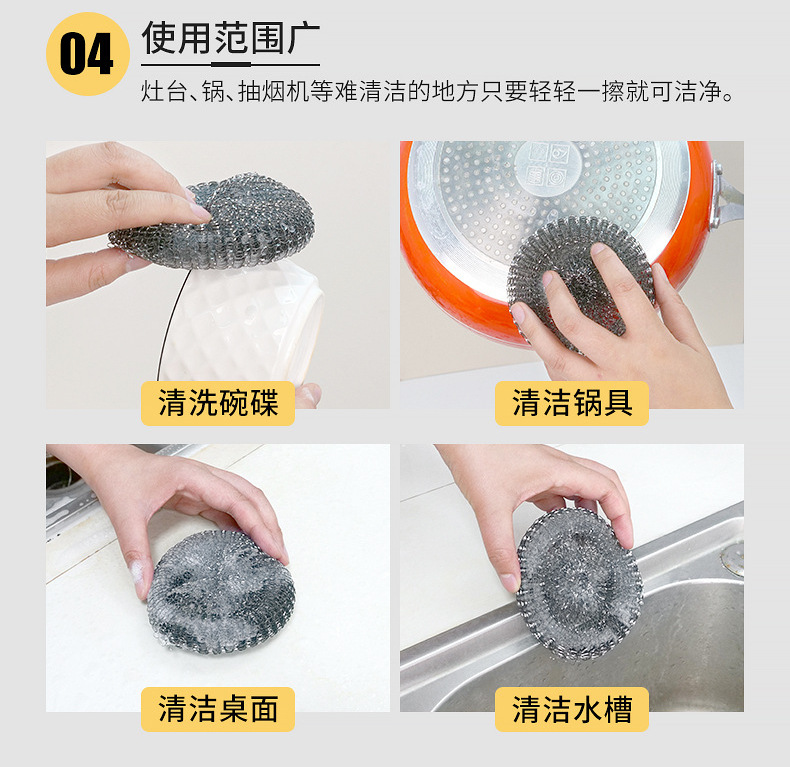 04 使用范围广

灶台、锅、抽烟机等难清洁的地方只要轻轻一擦就可洁净。

清洗碗碟

清洁锅具

清洁桌面

清洁水槽