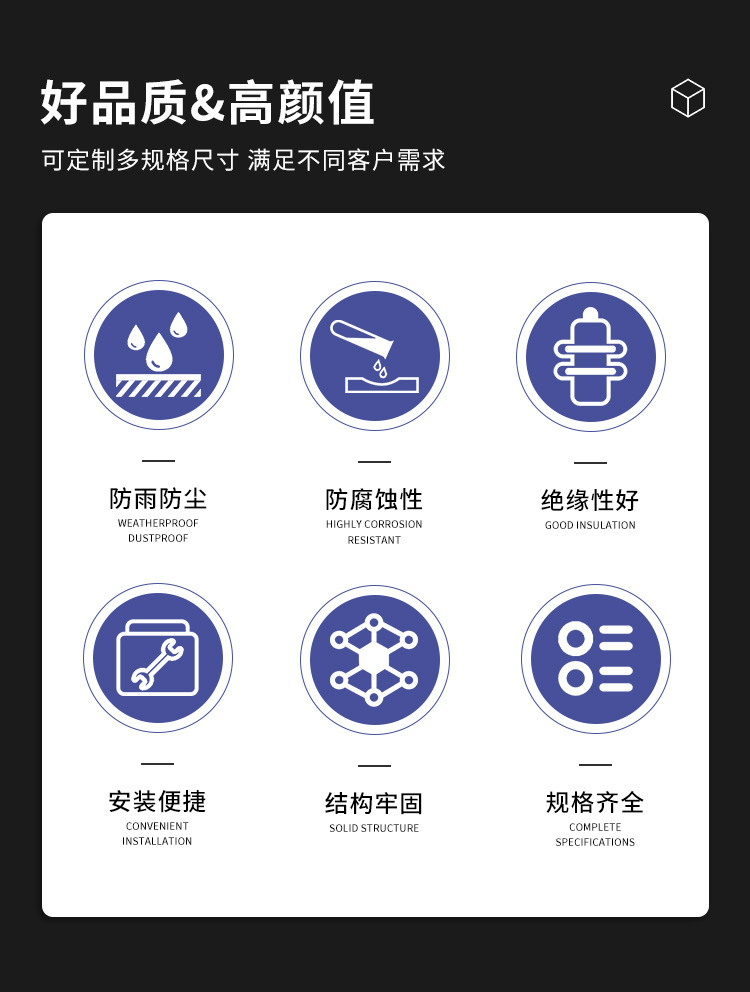 好品质&高颜值

可定制多规格尺寸 满足不同客户需求

防雨防尘
WEATHERPROOF
DUSTPROOF

防腐蚀性
HIGHLY CORROSION
RESISTANT

绝缘性好
GOOD INSULATION

安装便捷
CONVENIENT
INSTALLATION

结构牢固
SOLID STRUCTURE

规格齐全
COMPLETE
SPECIFICATIONS