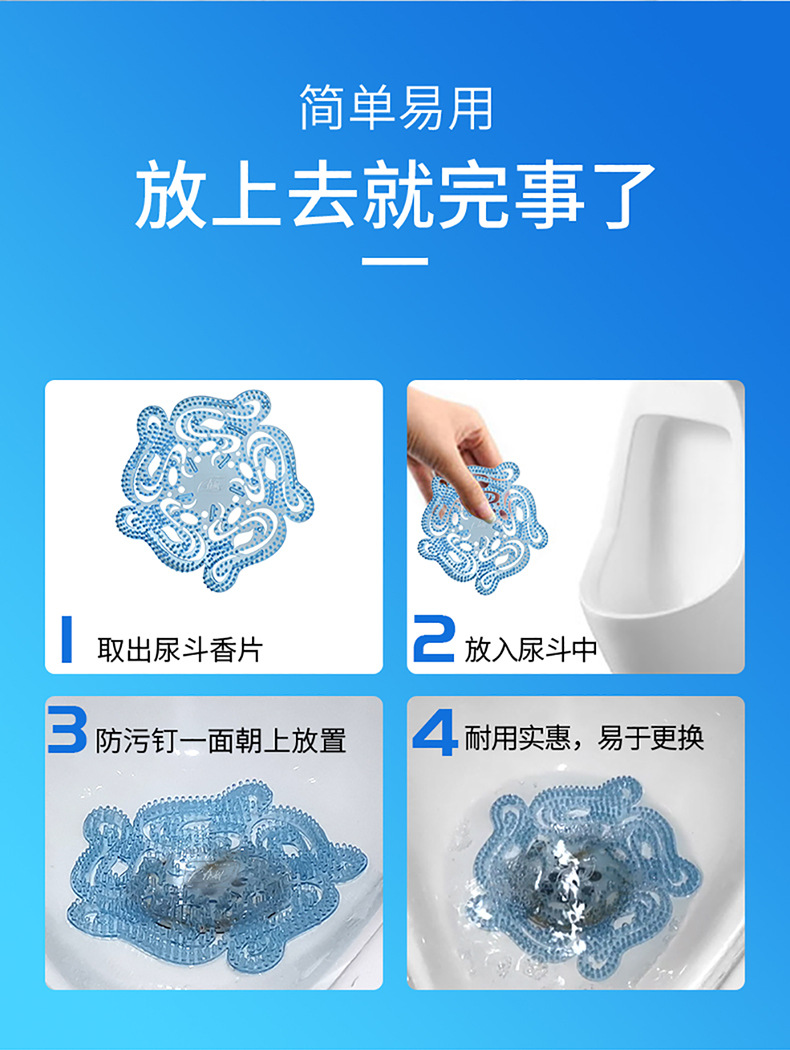 简单易用

放上去就完事了

1 取出尿斗香片

2 放入尿斗中

3 防污钉一面朝上放置

4 耐用实惠，易于更换