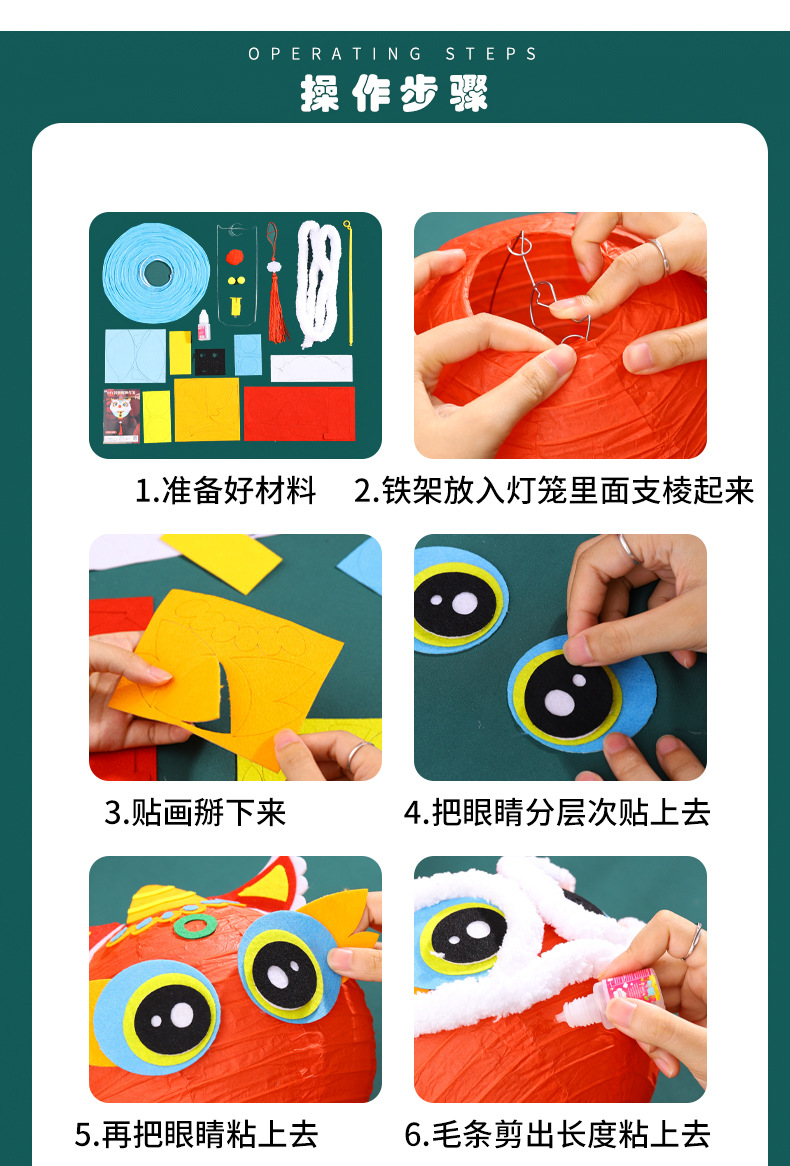 OPERATING STEPS
操作步骤

1.准备好材料

2.铁架放入灯笼里面支棱起来

3.贴画掰下来

4.把眼睛分层次贴上去

5.再把眼睛粘上去

6.毛条剪出长度粘上去