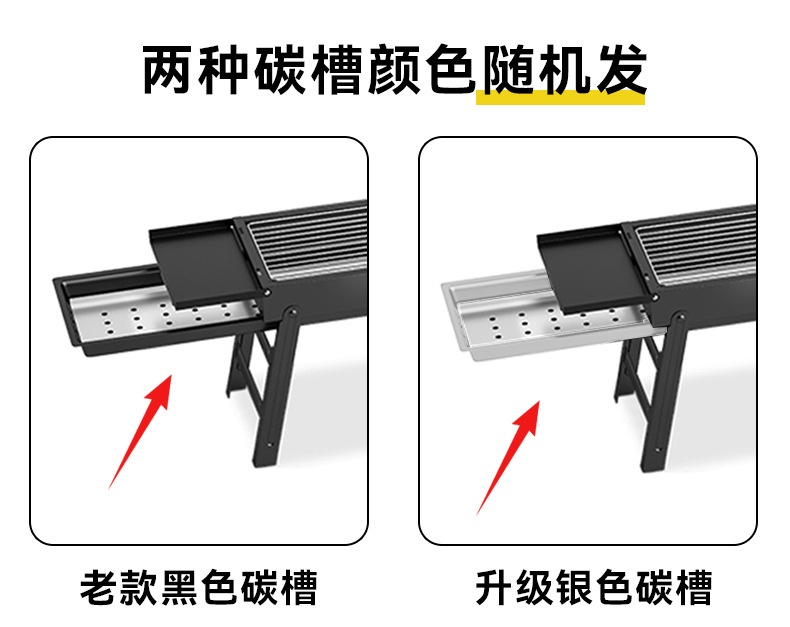 两种碳槽颜色随机发

老款黑色碳槽

升级银色碳槽