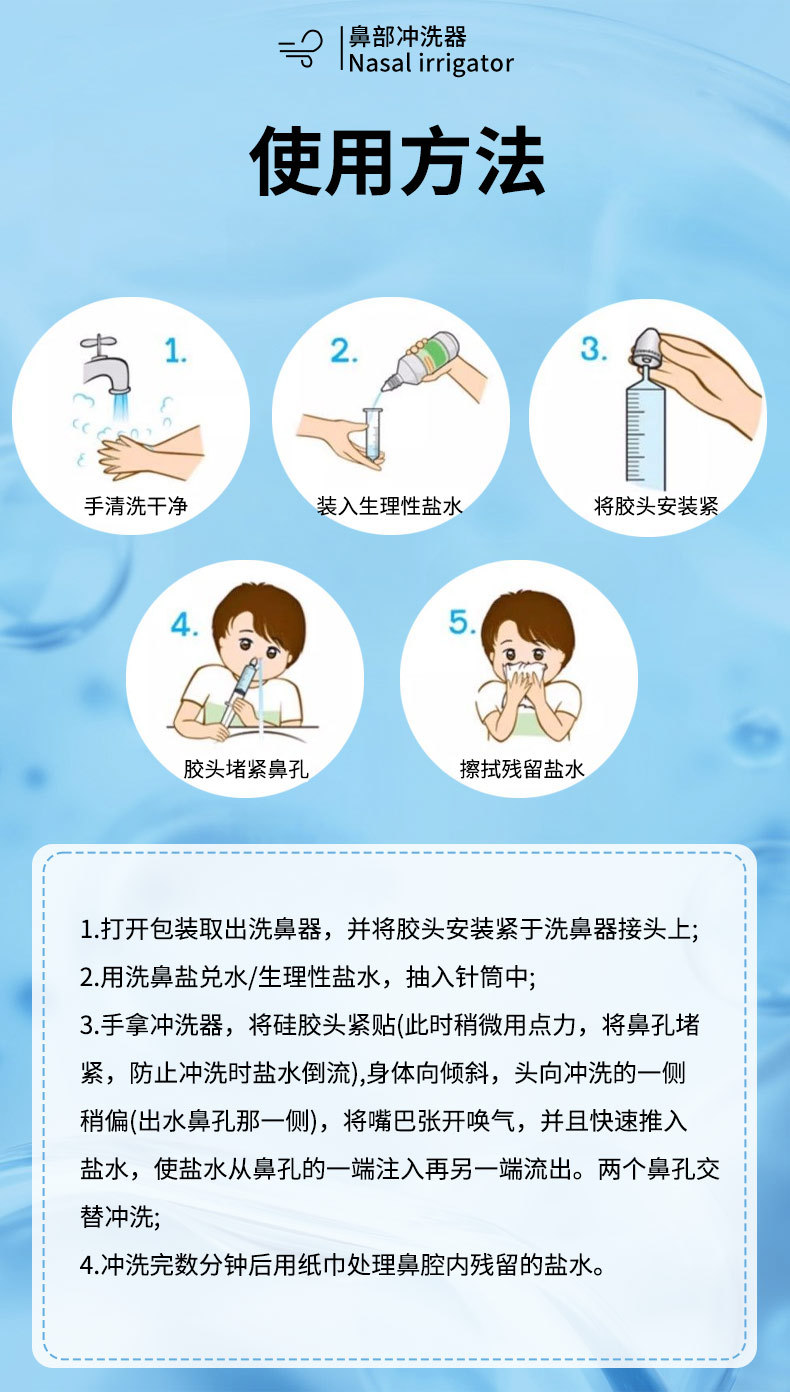 鼻部冲洗器
Nasal irrigator

使用方法

1.
手清洗干净

2.
装入生理性盐水

3.
将胶头安装紧

4.
胶头堵紧鼻孔

5.
擦拭残留盐水

1.打开包装取出洗鼻器，并将胶头安装紧于洗鼻器接头上;
2.用洗鼻盐兑水/生理性盐水，抽入针筒中;
3.手拿冲洗器，将硅胶头紧贴(此时稍微用点力，将鼻孔堵紧，防止冲洗时盐水倒流),身体向倾斜，头向冲洗的一侧稍偏(出水鼻孔那一侧)，将嘴巴张开唤气，并且快速推入盐水，使盐水从鼻孔的一端注入再另一端流出。两个鼻孔交替冲洗;
4.冲洗完数分钟后用纸巾处理鼻腔内残留的盐水。