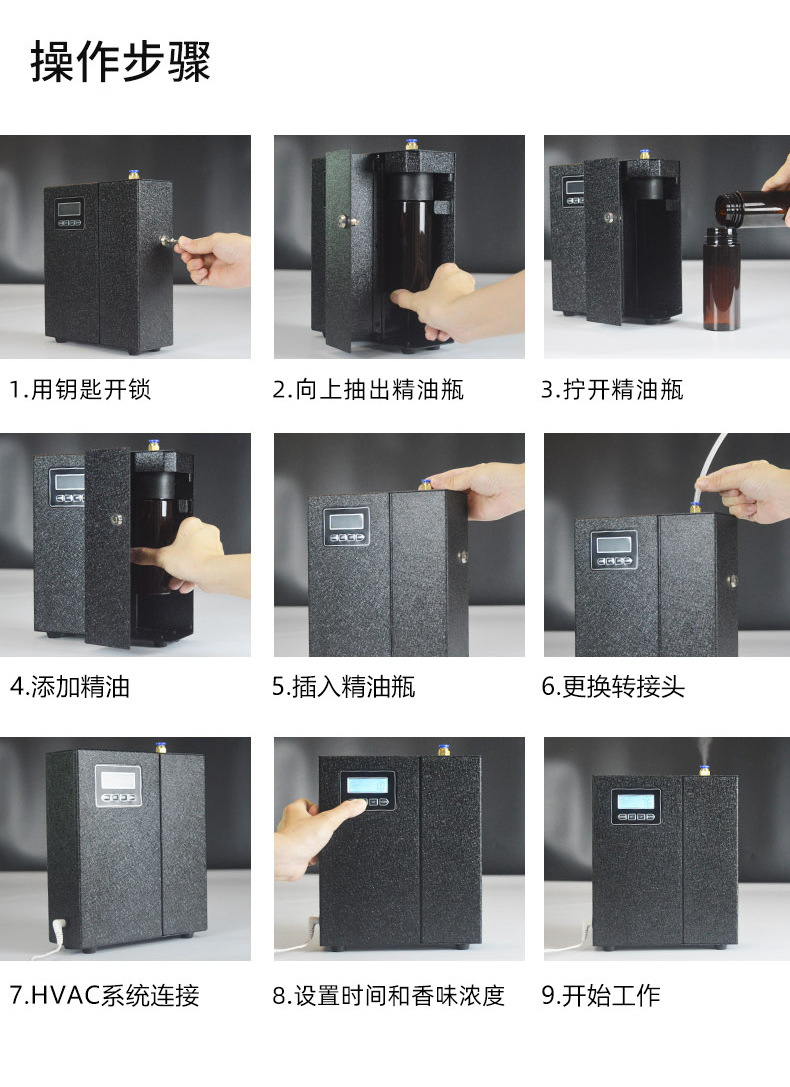 操作步骤

1.用钥匙开锁

2.向上抽出精油瓶

3.拧开精油瓶

4.添加精油

5.插入精油瓶

6.更换转接头

7.HVAC系统连接

8.设置时间和香味浓度

9.开始工作