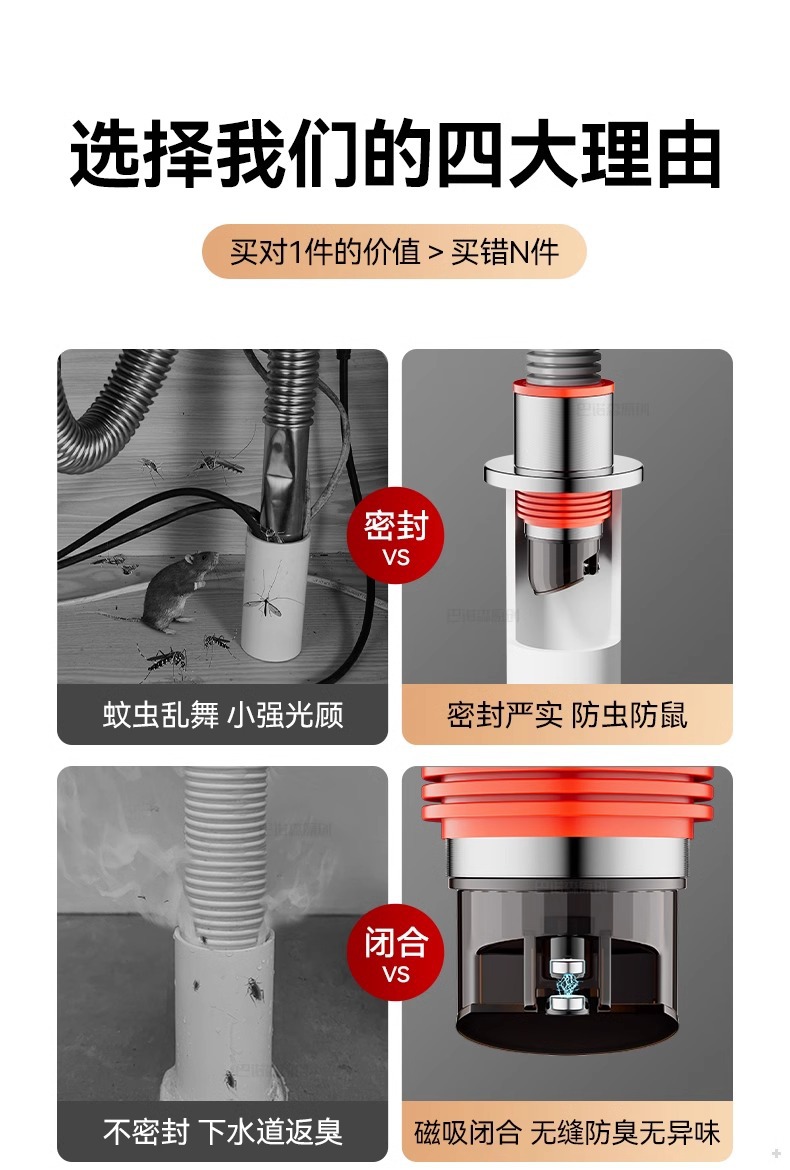 选择我们的四大理由

买对1件的价值 > 买错N件

密封
VS

蚊虫乱舞 小强光顾

密封严实 防虫防鼠

闭合
VS

不密封 下水道返臭

磁吸闭合 无缝防臭无异味