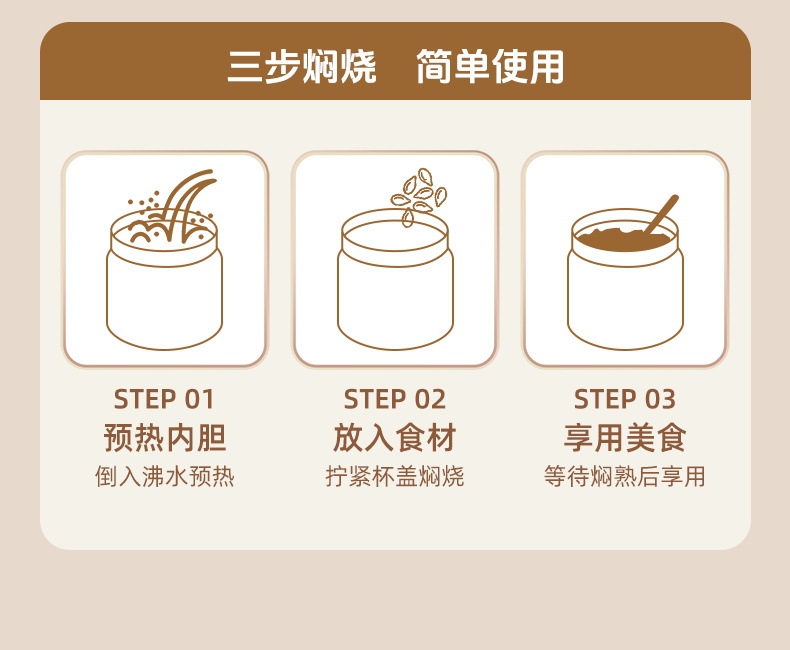 三步焖烧　简单使用

STEP 01
预热内胆
倒入沸水预热

STEP 02
放入食材
拧紧杯盖焖烧

STEP 03
享用美食
等待焖熟后享用