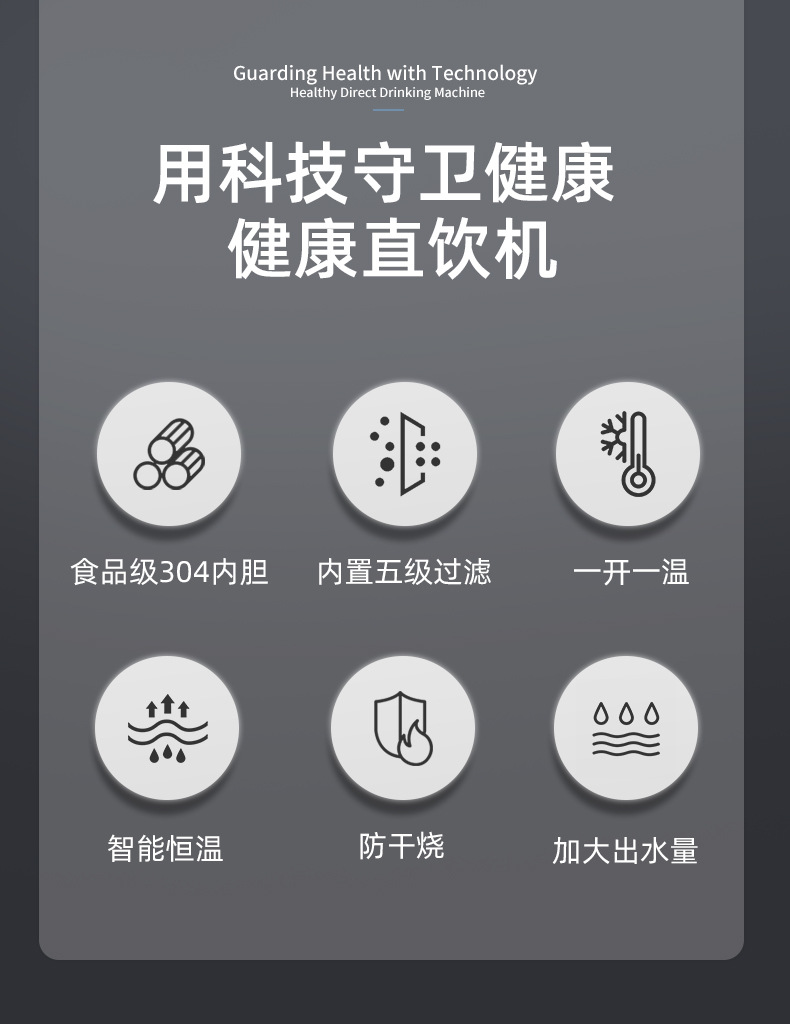 Guarding Health with Technology
Healthy Direct Drinking Machine

用科技守卫健康
健康直饮机

食品级304内胆

内置五级过滤

一开一温

智能恒温

防干烧

加大出水量