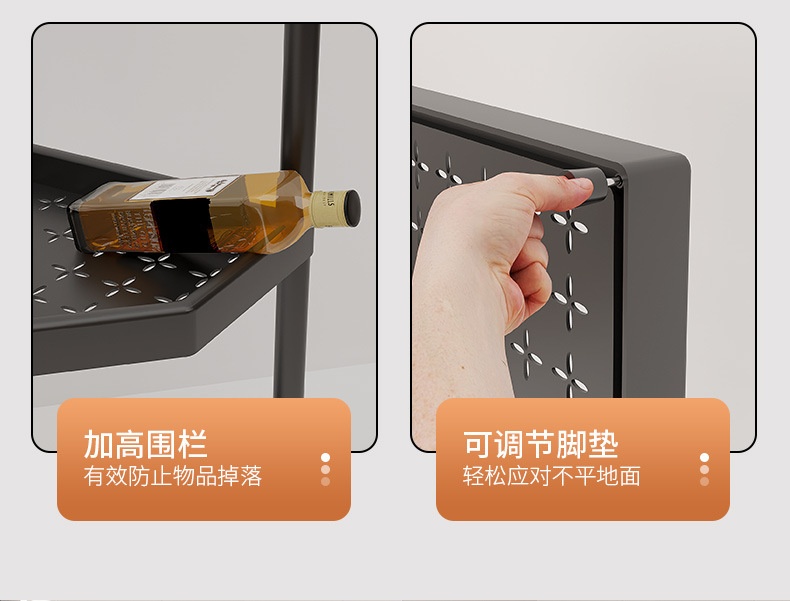 加高围栏
有效防止物品掉落

可调节脚垫
轻松应对不平地面