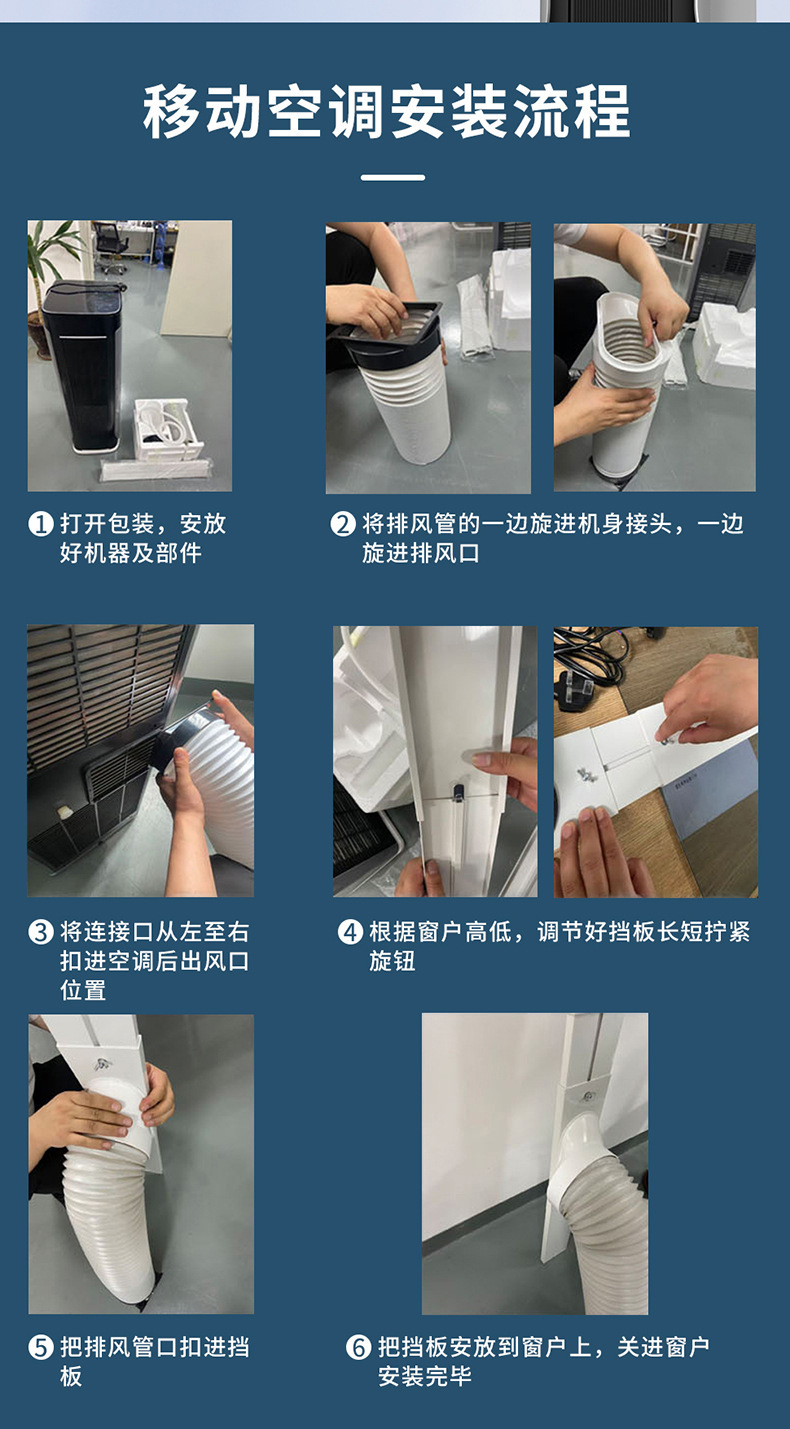 移动空调安装流程

❶ 打开包装，安放好机器及部件

❷ 将排风管的一边旋进机身接头，一边旋进排风口

❸ 将连接口从左至右扣进空调后出风口位置

❹ 根据窗户高低，调节好挡板长短拧紧旋钮

❺ 把排风管口扣进挡板

❻ 把挡板安放到窗户上，关进窗户安装完毕