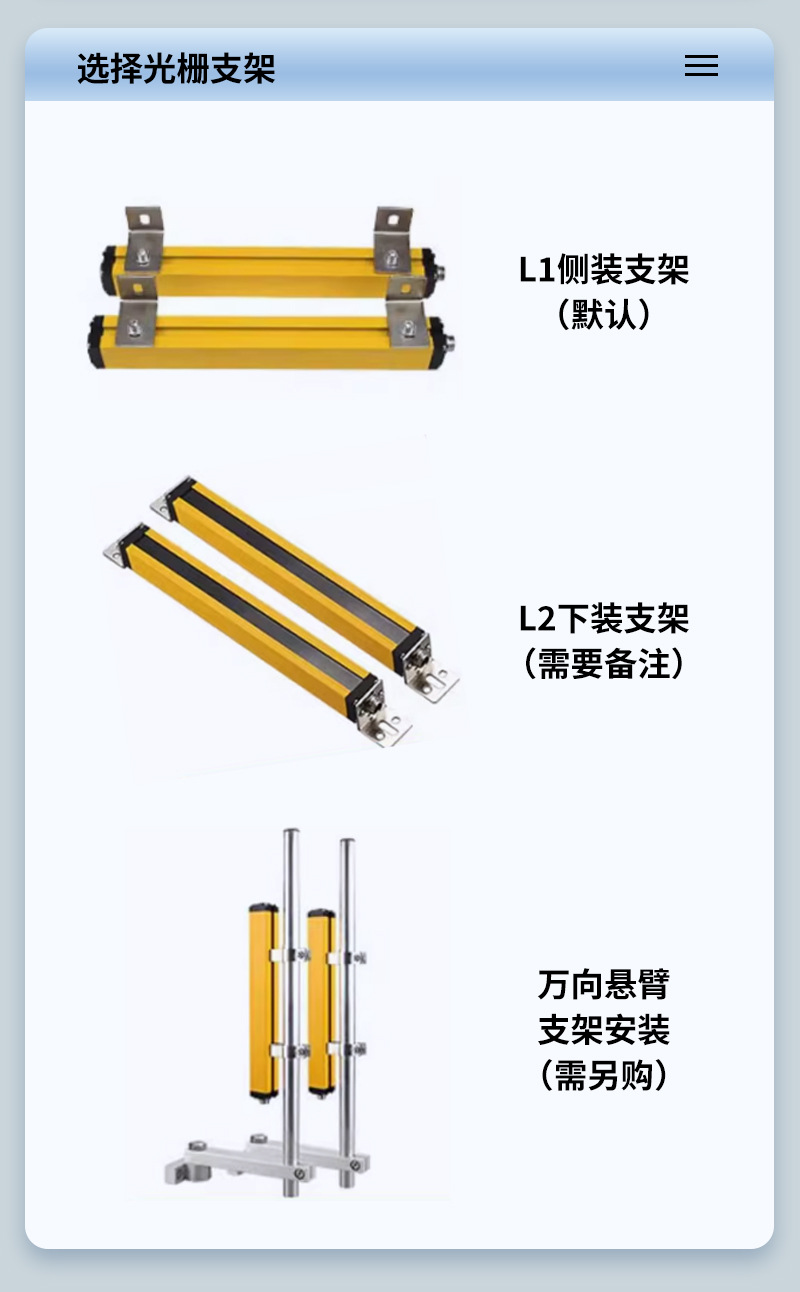 选择光栅支架

L1侧装支架
（默认）

L2下装支架
（需要备注）

万向悬臂
支架安装
（需另购）