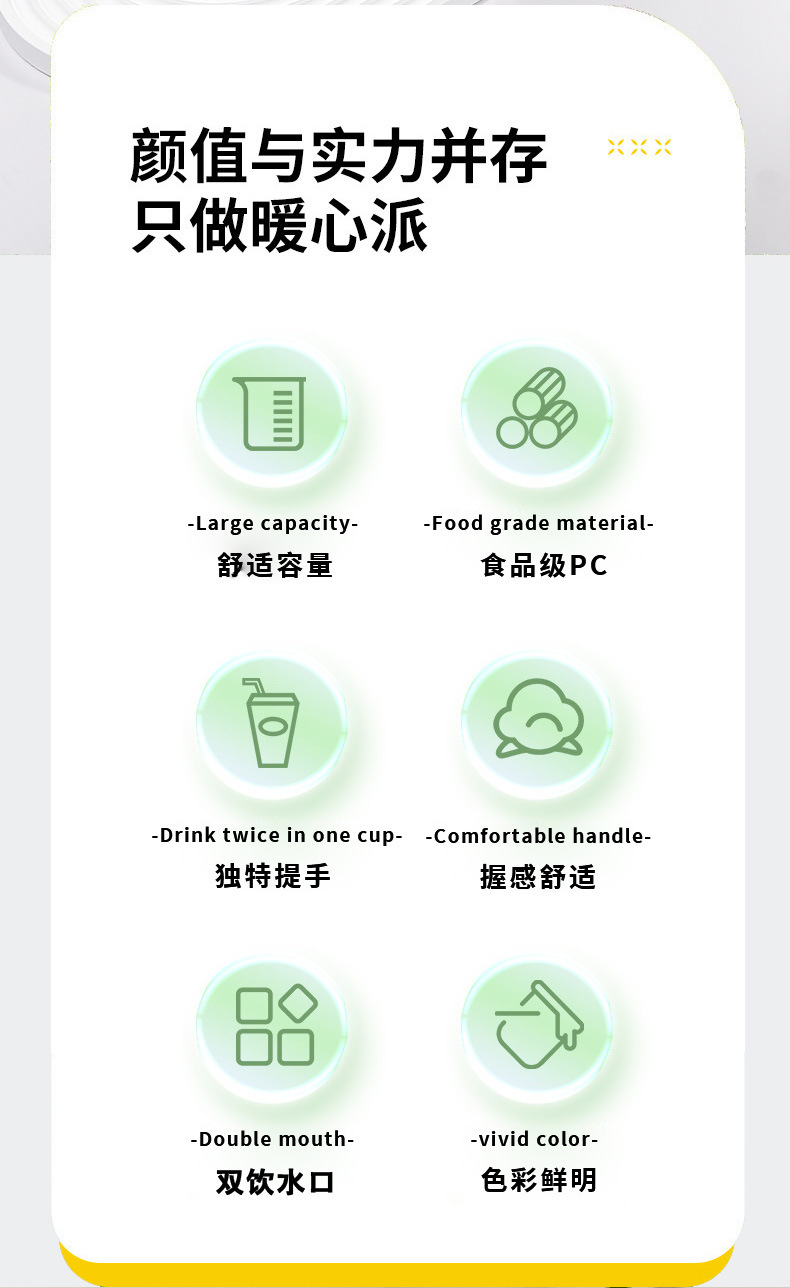 颜值与实力并存
只做暖心派

-Large capacity-
舒适容量

-Food grade material-
食品级PC

-Drink twice in one cup-
独特提手

-Comfortable handle-
握感舒适

-Double mouth-
双饮水口

-vivid color-
色彩鲜明