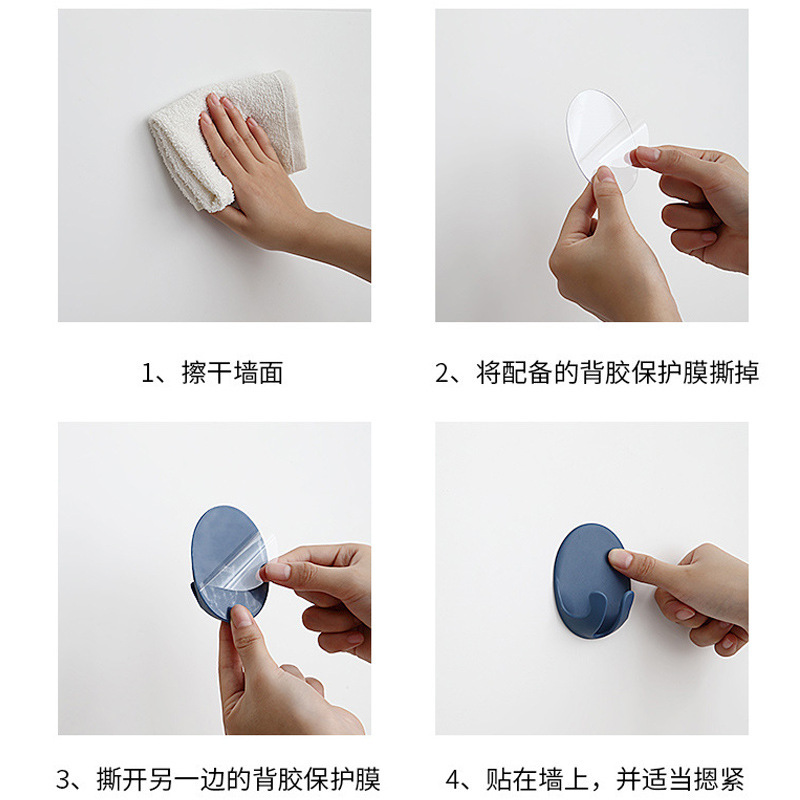 1、擦干墙面

2、将配备的背胶保护膜撕掉

3、撕开另一边的背胶保护膜

4、贴在墙上，并适当摁紧