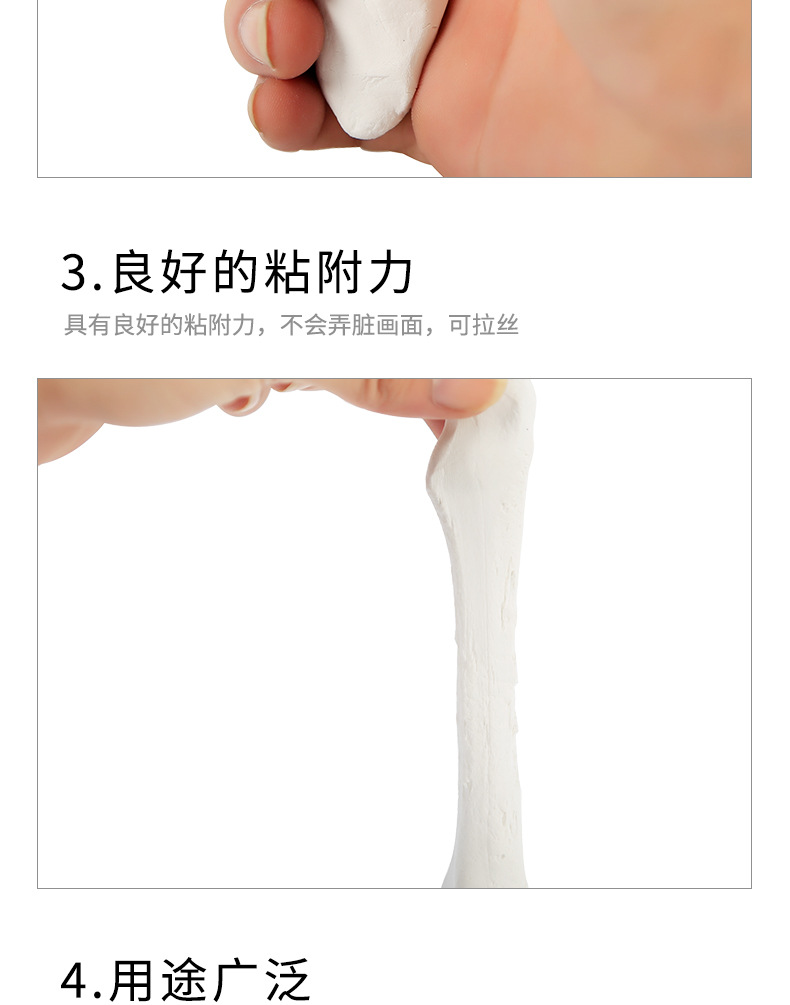 3.良好的粘附力

具有良好的粘附力，不会弄脏画面，可拉丝

4.用途广泛