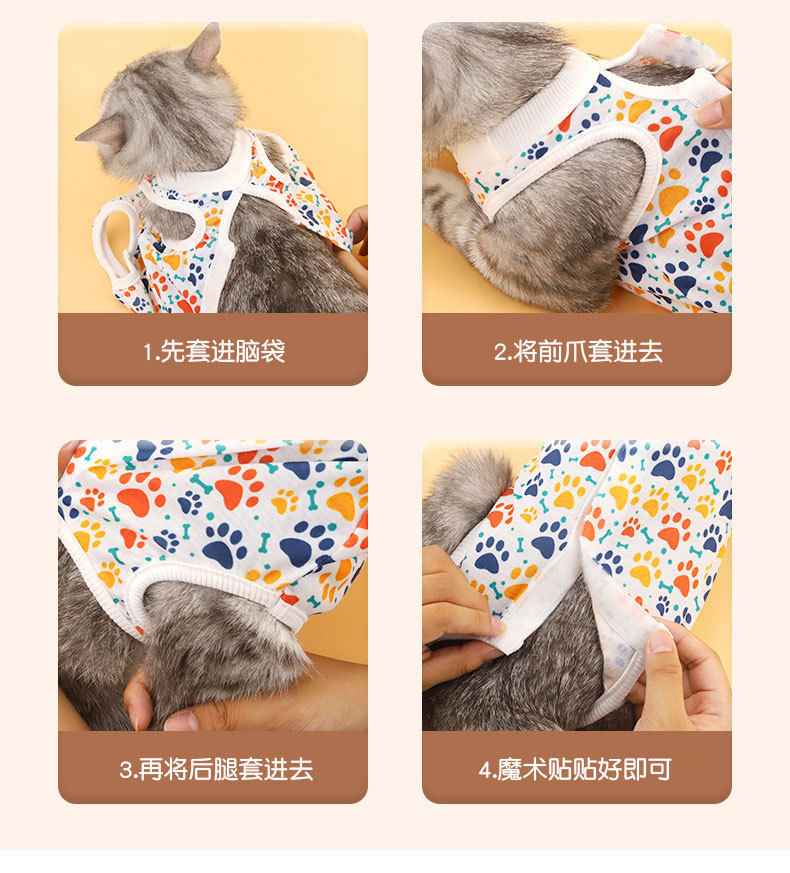 1.先套进脑袋

2.将前爪套进去

3.再将后腿套进去

4.魔术贴贴好即可