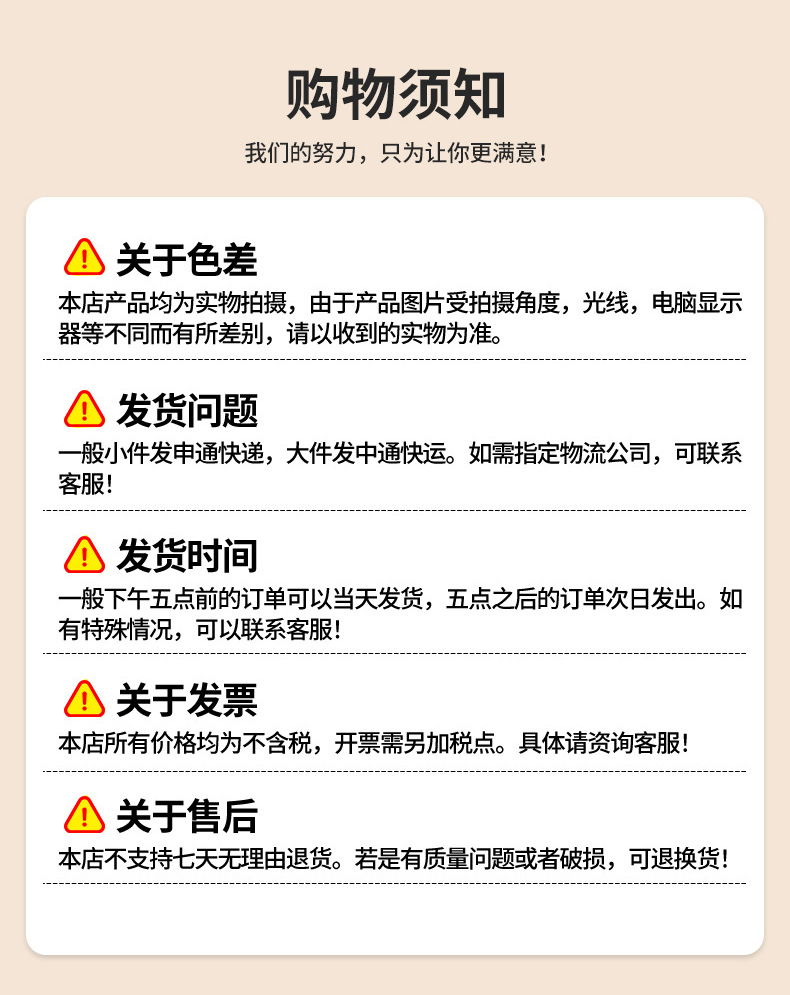 购物须知

我们的努力，只为让你更满意！

关于色差

本店产品均为实物拍摄，由于产品图片受拍摄角度，光线，电脑显示器等不同而有所差别，请以收到的实物为准。

发货问题

一般小件发申通快递，大件发中通快运。如需指定物流公司，可联系客服！

发货时间

一般下午五点前的订单可以当天发货，五点之后的订单次日发出。如有特殊情况，可以联系客服！

关于发票

本店所有价格均为不含税，开票需另加税点。具体请资询客服！

关于售后

本店不支持七天无理由退货。若是有质量问题或者破损，可退换货！