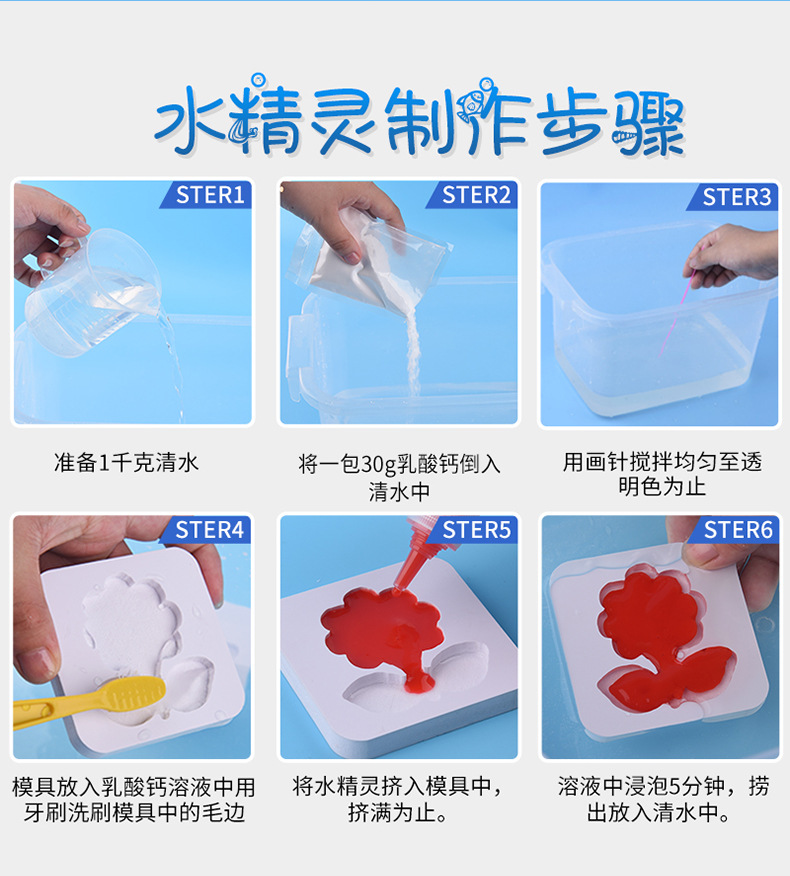 水精灵制作步骤

STER1
准备1千克清水

STER2
将一包30g乳酸钙倒入清水中

STER3
用画针搅拌均匀至透明色为止

STER4
模具放入乳酸钙溶液中用牙刷洗刷模具中的毛边

STER5
将水精灵挤入模具中，挤满为止。

STER6
溶液中浸泡5分钟，捞出放入清水中。