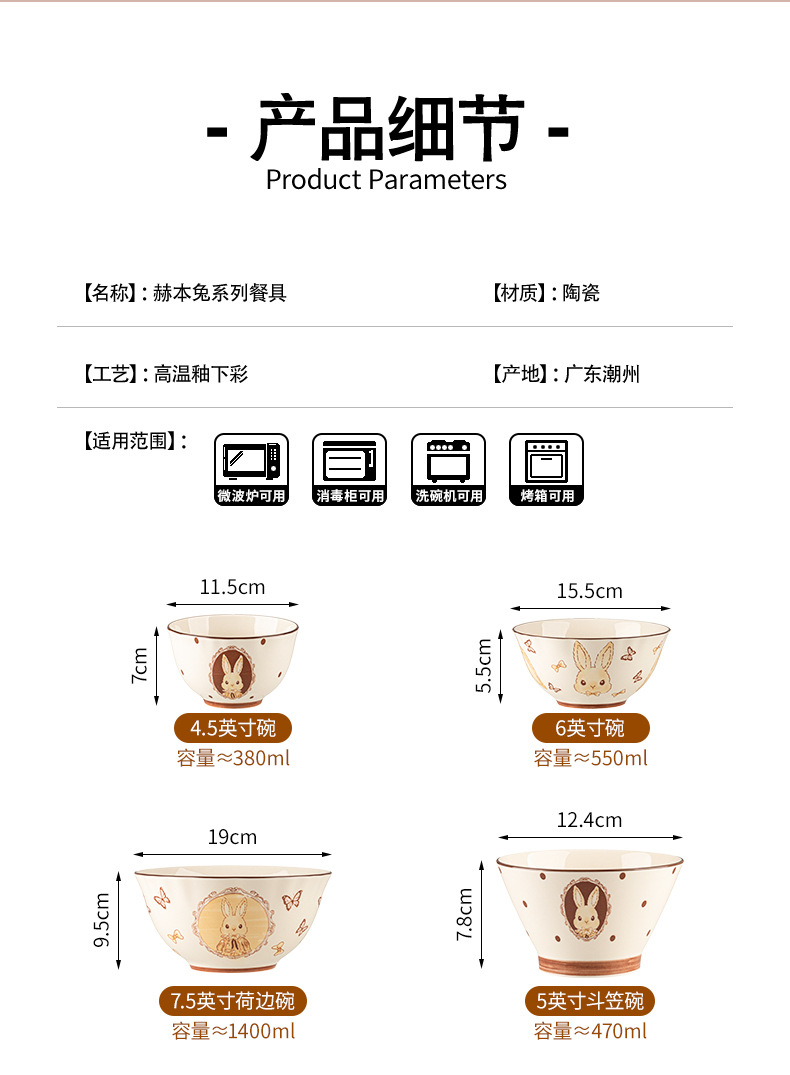 - 产品细节 -
Product Parameters

【名称】: 赫本兔系列餐具

【材质】: 陶瓷

【工艺】: 高温釉下彩

【产地】: 广东潮州

【适用范围】:

微波炉可用

消毒柜可用

洗碗机可用

烤箱可用

11.5cm

7cm

4.5英寸碗

容量≈380ml

15.5cm

5.5cm

6英寸碗

容量≈550ml

19cm

9.5cm

7.5英寸荷边碗

容量≈1400ml

12.4cm

7.8cm

5英寸斗笠碗

容量≈470ml