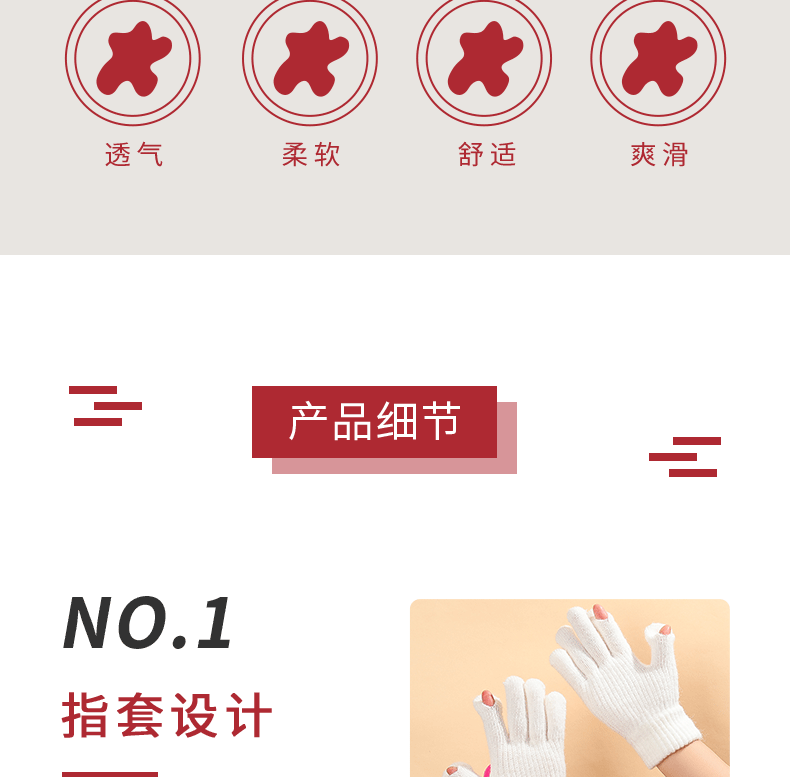 透气 柔软 舒适 爽滑

产品细节

NO.1

指套设计