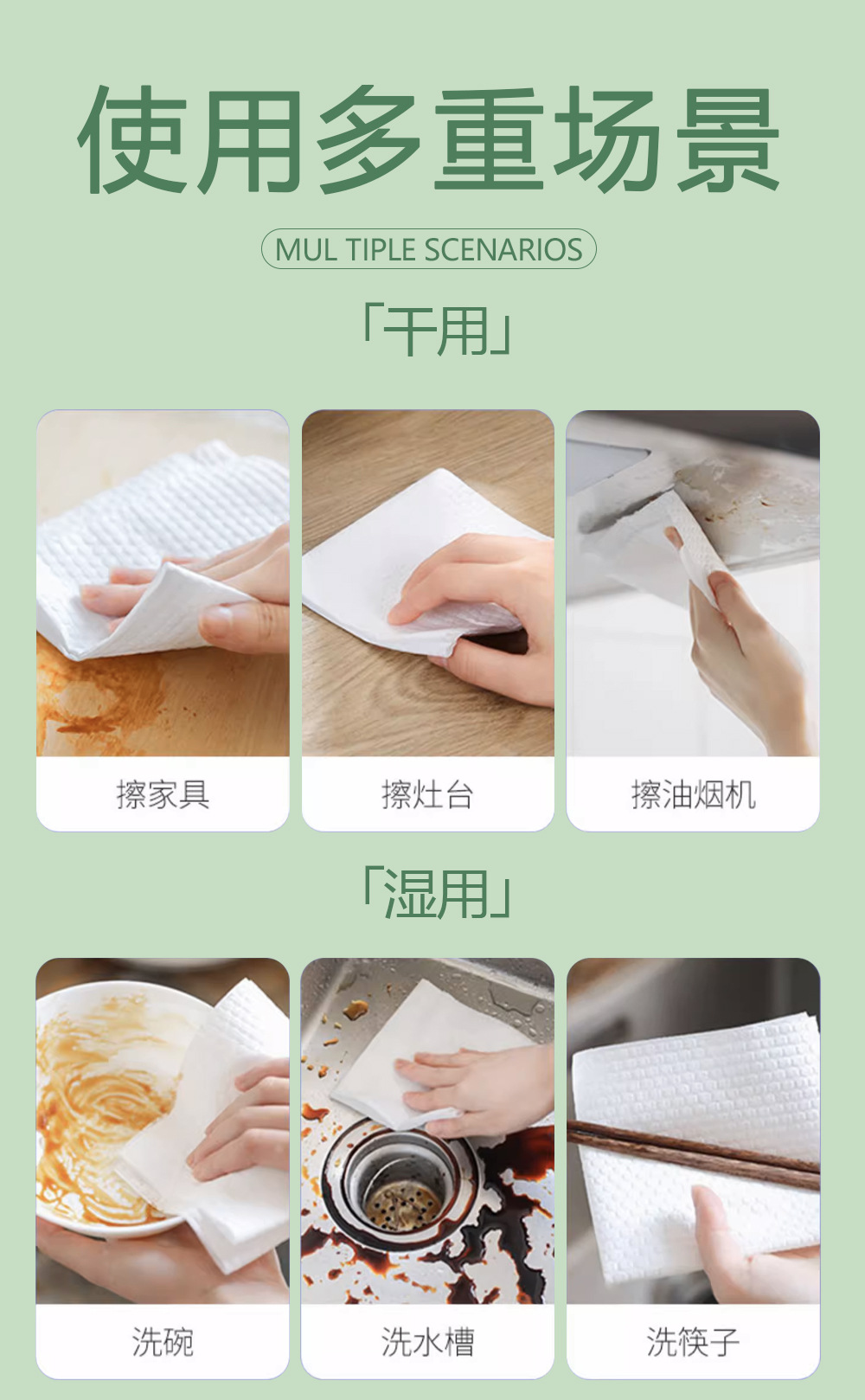 使用多重场景

MUL TIPLE SCENARIOS

「干用」

擦家具

擦灶台

擦油烟机

「湿用」

洗碗

洗水槽

洗筷子