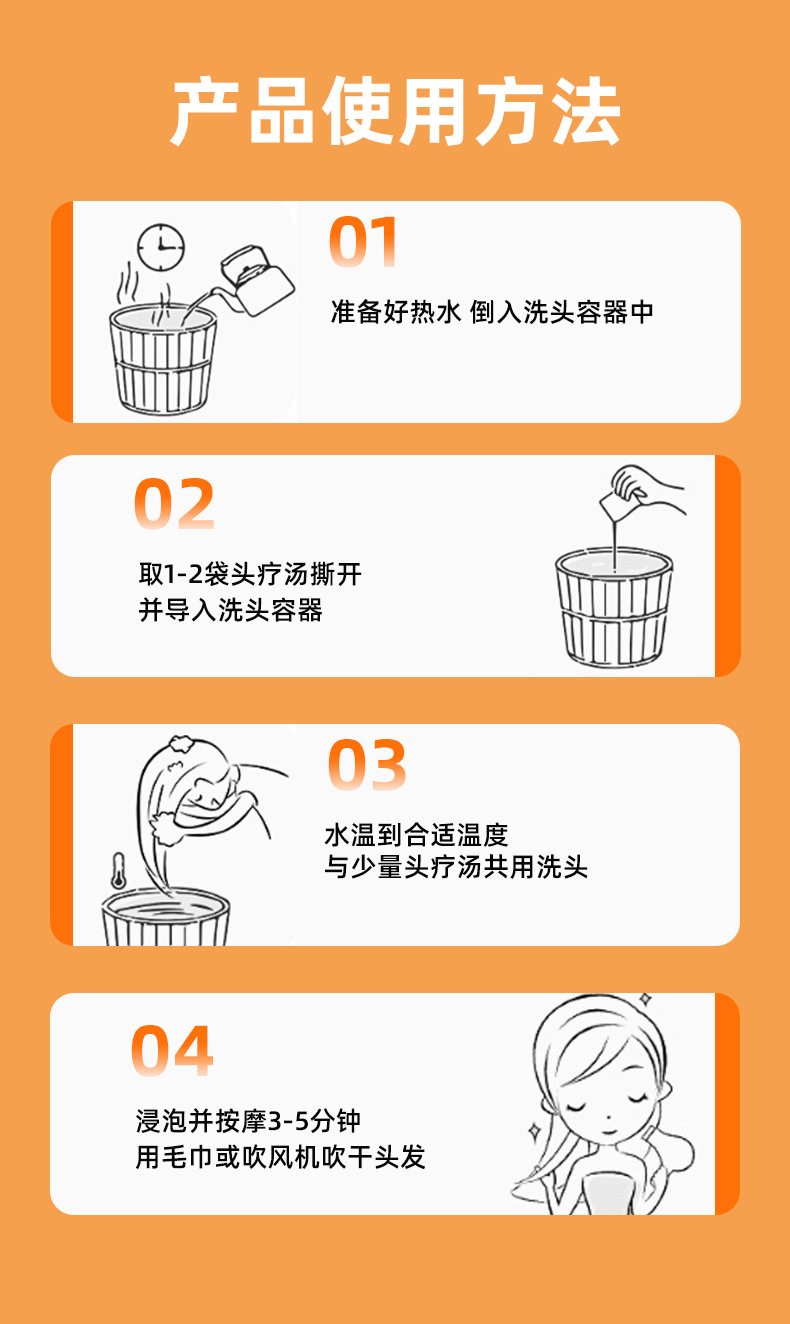 产品使用方法

01

准备好热水 倒入洗头容器中

02

取1-2袋头疗汤撕开
并导入洗头容器

03

水温到合适温度
与少量头疗汤共用洗头

04

浸泡并按摩3-5分钟
用毛巾或吹风机吹干头发