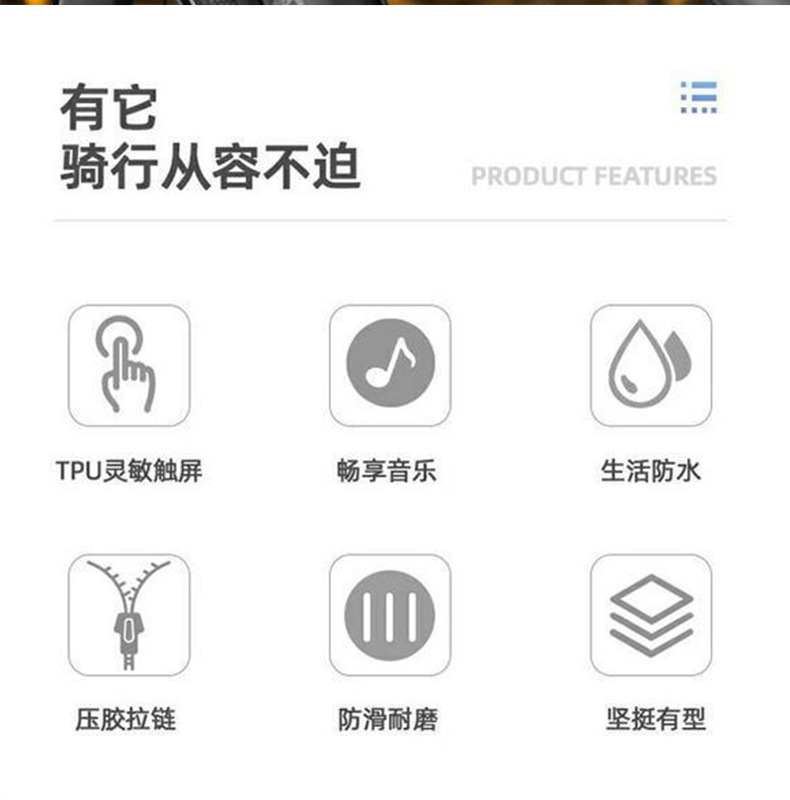 有它
骑行从容不迫

PRODUCT FEATURES

TPU灵敏触屏

畅享音乐

生活防水

压胶拉链

防滑耐磨

坚挺有型