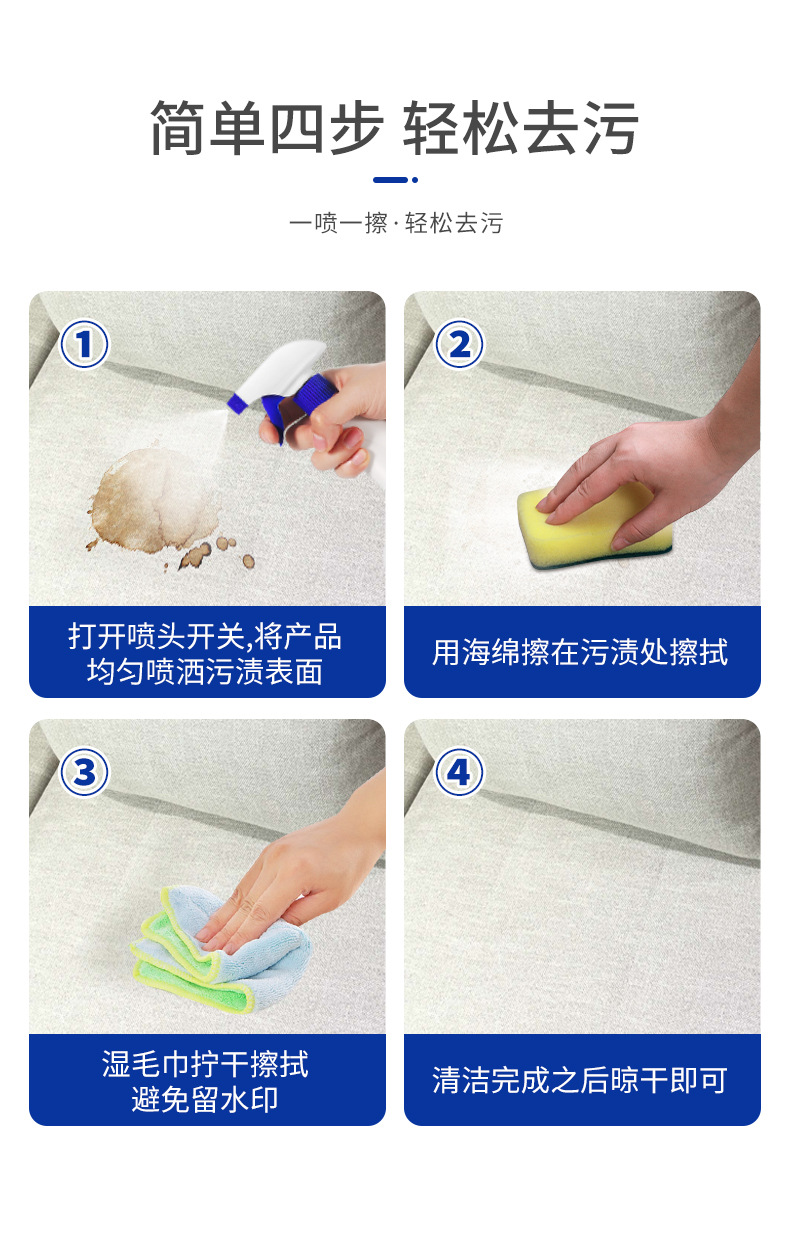 简单四步 轻松去污

一喷一擦·轻松去污

1
打开喷头开关,将产品均匀喷洒污渍表面

2
用海绵擦在污渍处擦拭

3
湿毛巾拧干擦拭避免留水印

4
清洁完成之后晾干即可