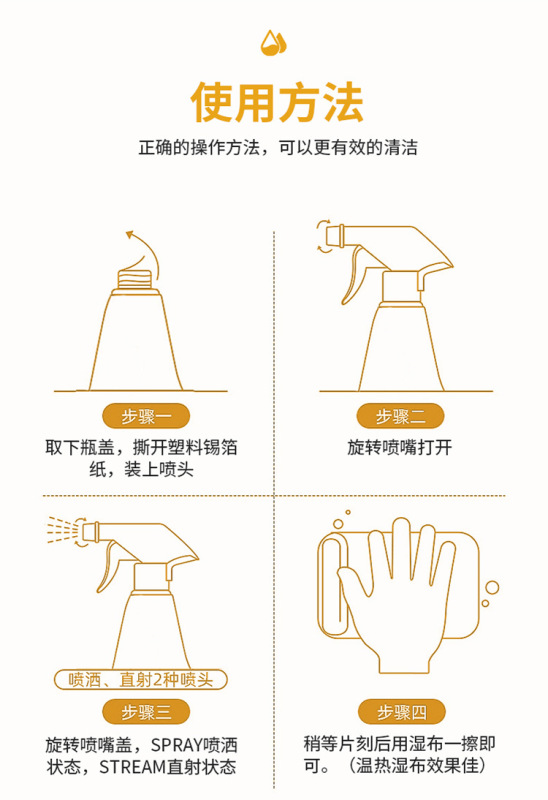 使用方法

正确的操作方法，可以更有效的清洁

步骤一

取下瓶盖，撕开塑料锡箔纸，装上喷头

步骤二

旋转喷嘴打开

喷洒、直射2种喷头

步骤三

旋转喷嘴盖，SPRAY喷洒状态，STREAM直射状态

步骤四

稍等片刻后用湿布一擦即可。（温热湿布效果佳）