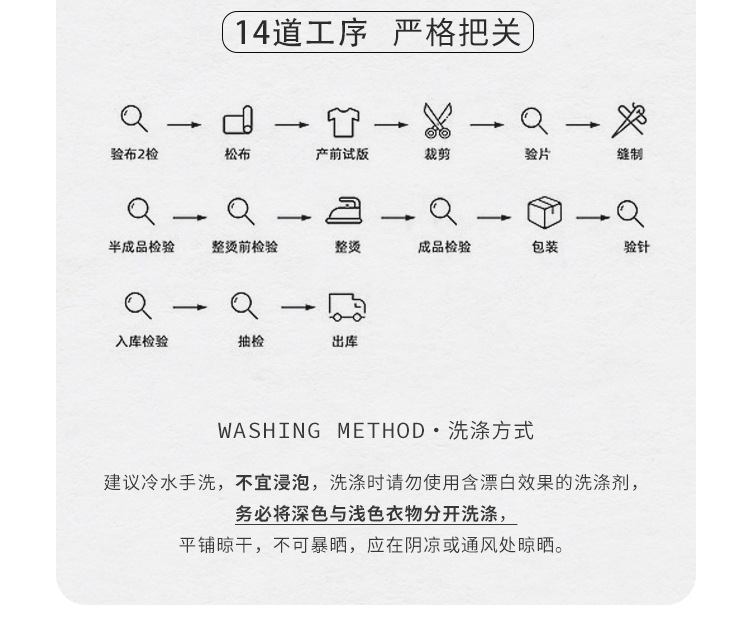 14道工序 严格把关

验布2检 松布 产前试版 裁剪 验片 缝制

半成品检验 整烫前检验 整烫 成品检验 包装 验针

入库检验 抽检 出库

WASHING METHOD·洗涤方式

建议冷水手洗，不宜浸泡，洗涤时请勿使用含漂白效果的洗涤剂，
务必将深色与浅色衣物分开洗涤，
平铺晾干，不可暴晒，应在阴凉或通风处晾晒。