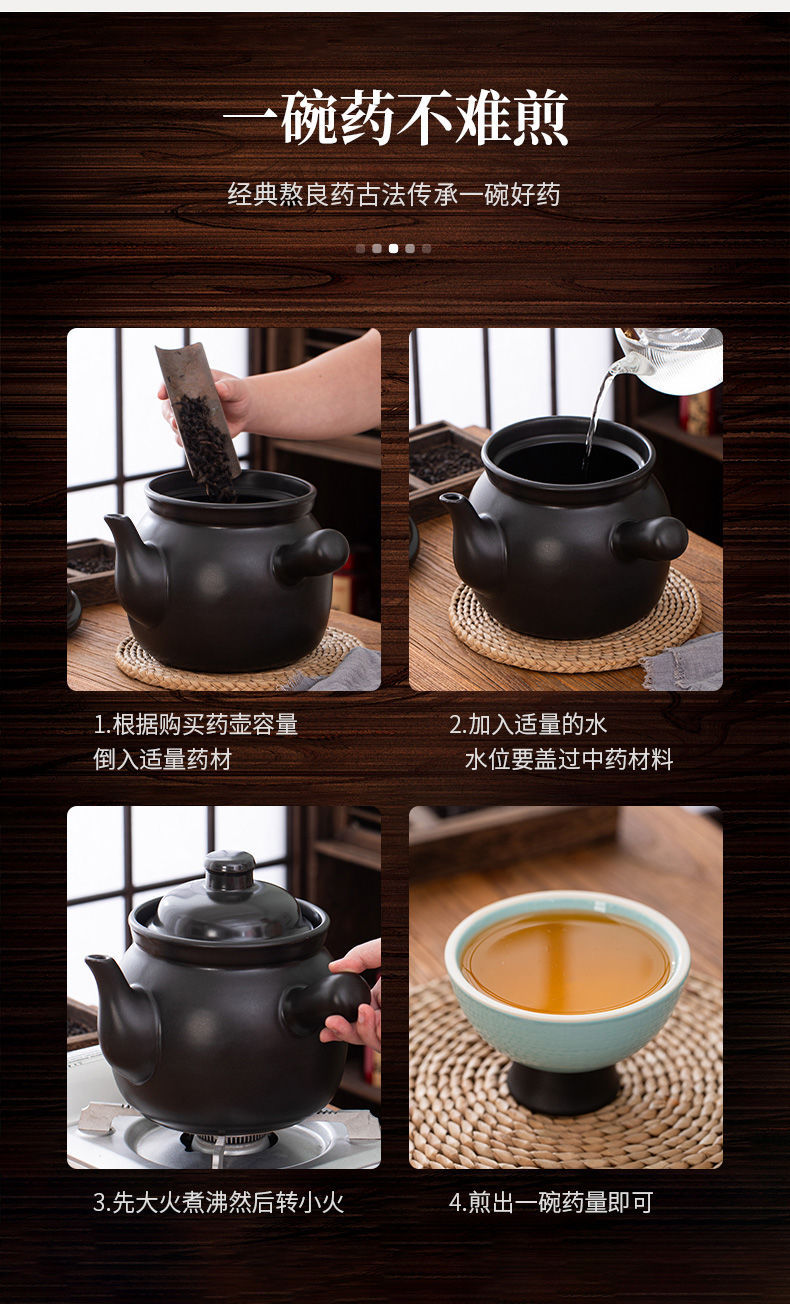 一碗药不难煎

经典熬良药古法传承一碗好药

1.根据购买药壶容量
倒入适量药材

2.加入适量的水
水位要盖过中药材料

3.先大火煮沸然后转小火

4.煎出一碗药量即可