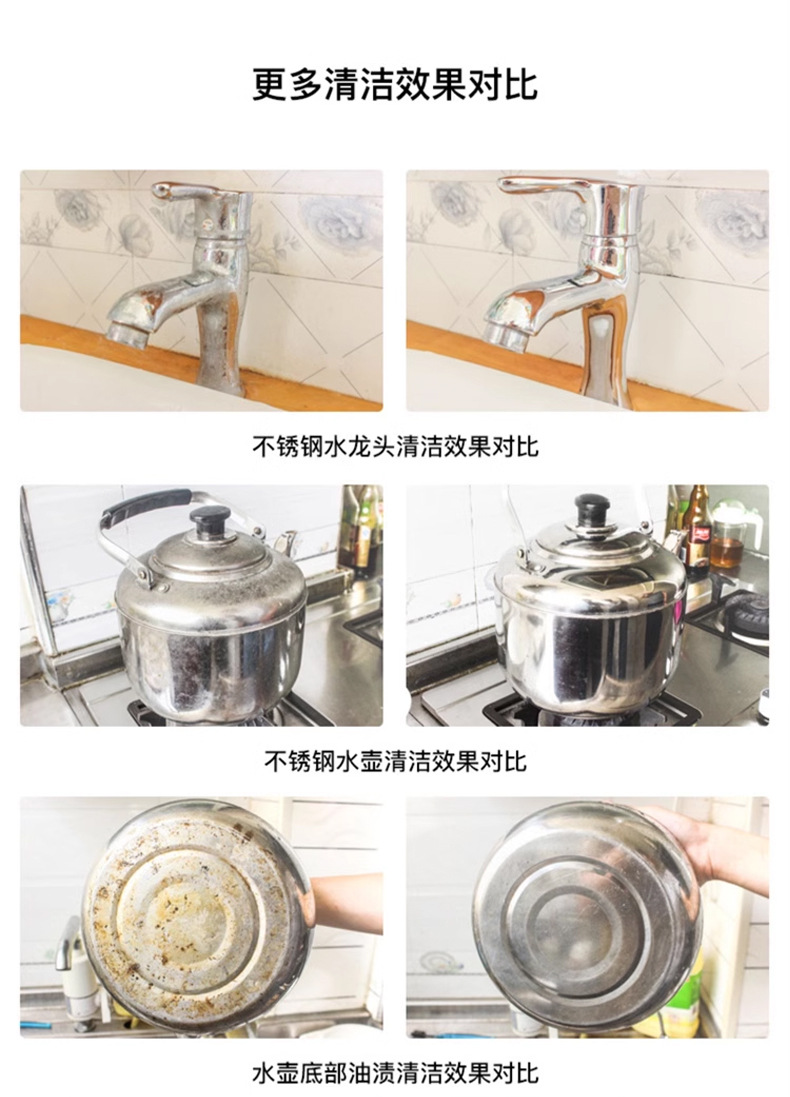 更多清洁效果对比

不锈钢水龙头清洁效果对比

不锈钢水壶清洁效果对比

水壶底部油渍清洁效果对比