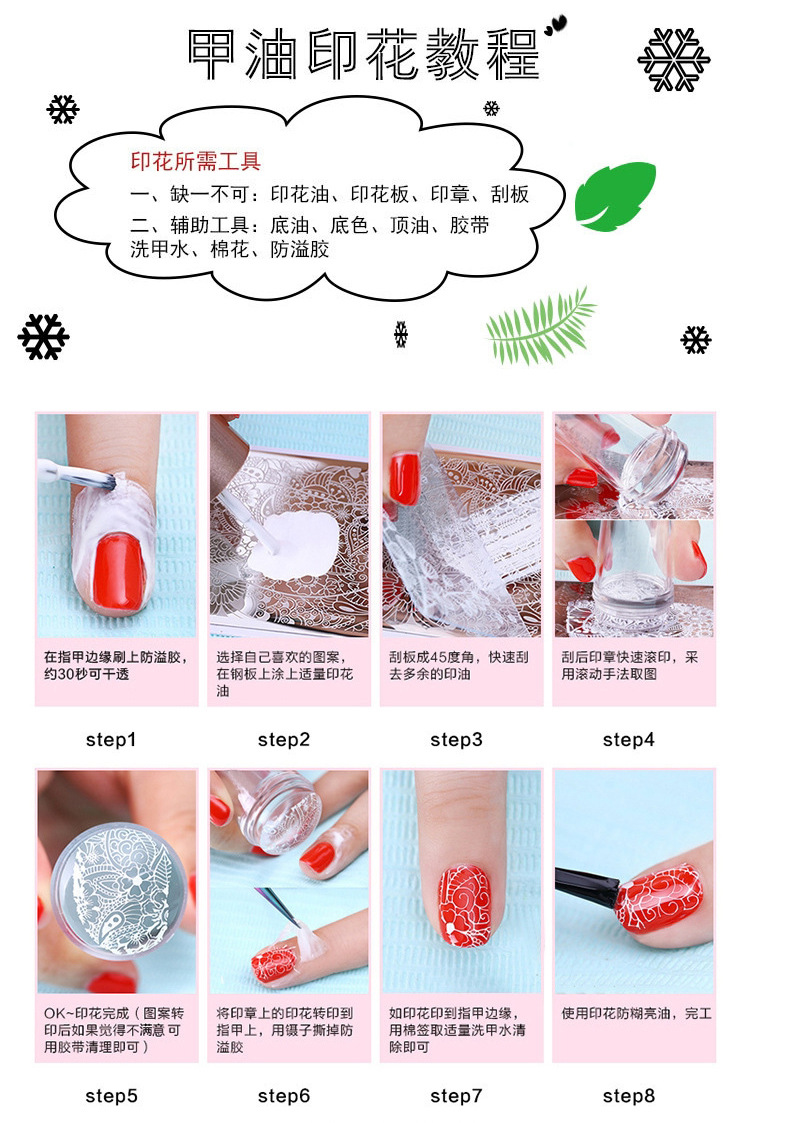 甲油印花教程

印花所需工具
一、缺一不可：印花油、印花板、印章、刮板
二、辅助工具：底油、底色、顶油、胶带 洗甲水、棉花、防溢胶

在指甲边缘刷上防溢胶，约30秒可干透

step1

选择自己喜欢的图案，在钢板上涂上适量印花油

step2

刮板成45度角，快速刮去多余的印油

step3

刮后印章快速滚印，采用滚动手法取图

step4

OK~印花完成（图案转印后如果觉得不满意可用胶带清理即可）

step5

将印章上的印花转印到指甲上，用镊子撕掉防溢胶

step6

如印花印到指甲边缘，用棉签取适量洗甲水清除即可

step7

使用印花防糊亮油，完工

step8