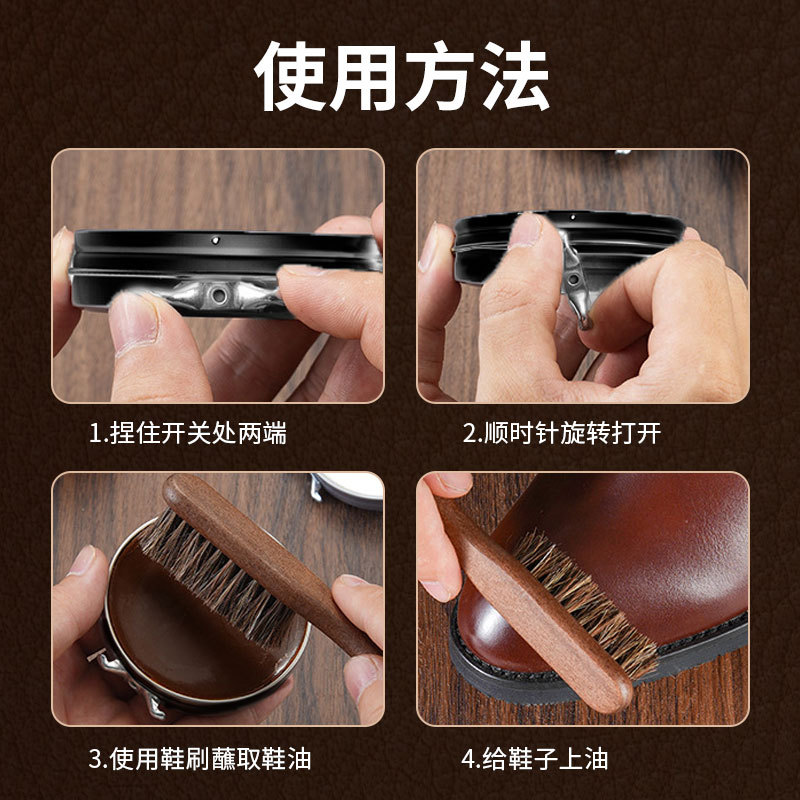 使用方法

1.捏住开关处两端

2.顺时针旋转打开

3.使用鞋刷蘸取鞋油

4.给鞋子上油