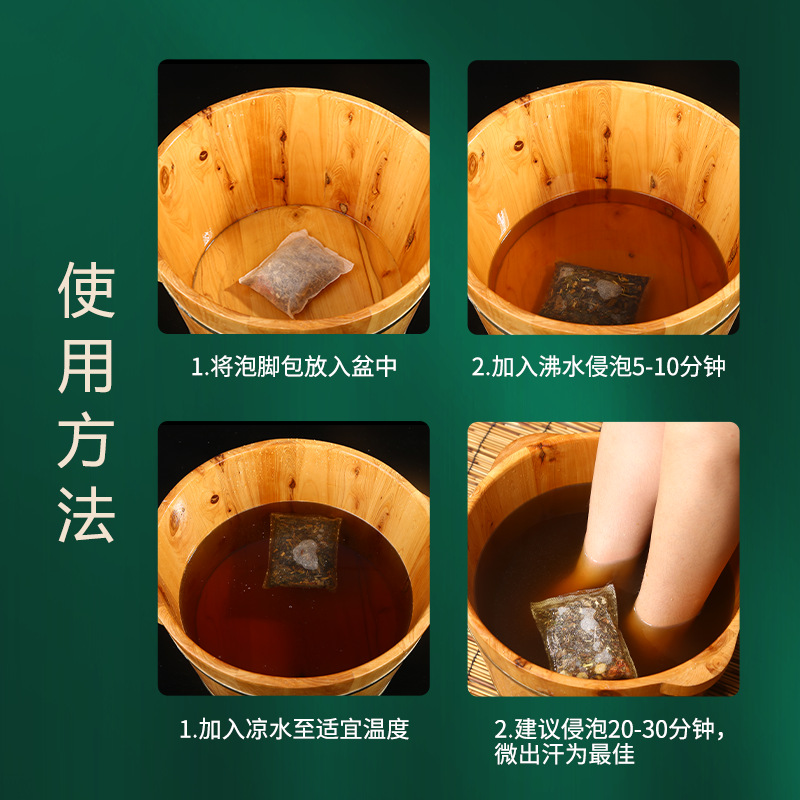 使用方法

1.将泡脚包放入盆中

2.加入沸水侵泡5-10分钟

1.加入凉水至适宜温度

2.建议侵泡20-30分钟，微出汗为最佳