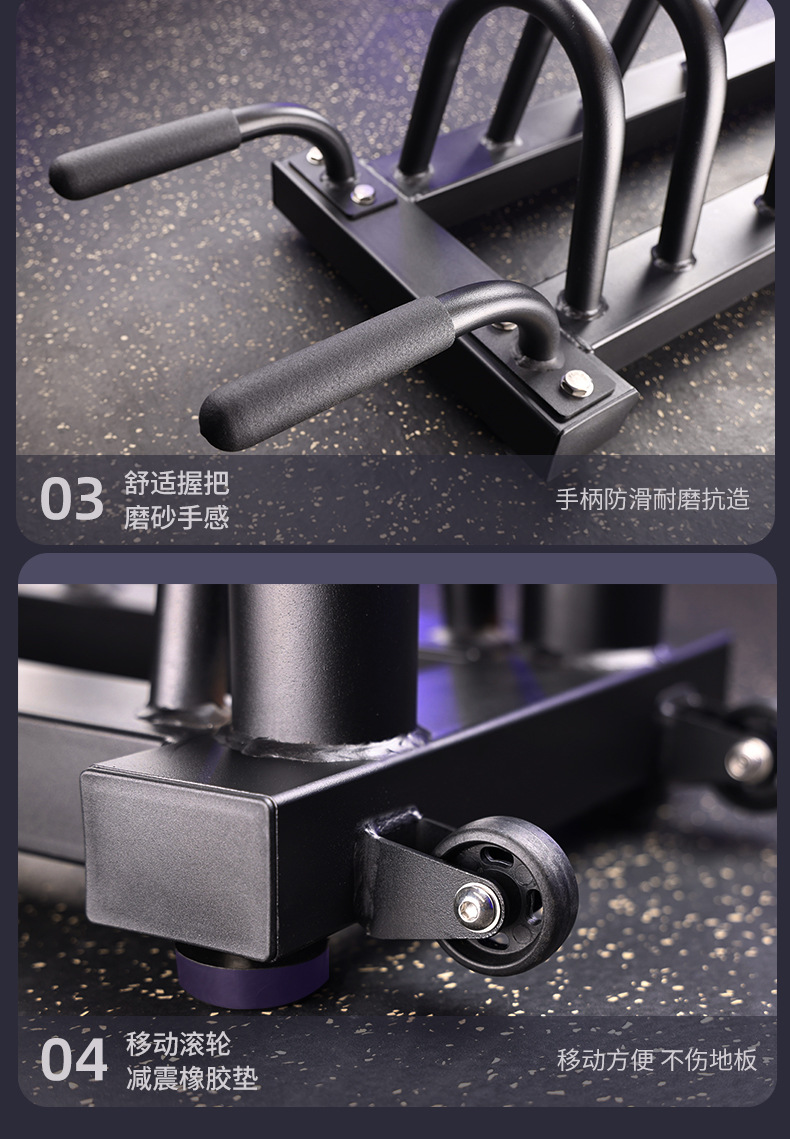 03 舒适握把
磨砂手感

手柄防滑耐磨抗造

04 移动滚轮
减震橡胶垫

移动方便 不伤地板