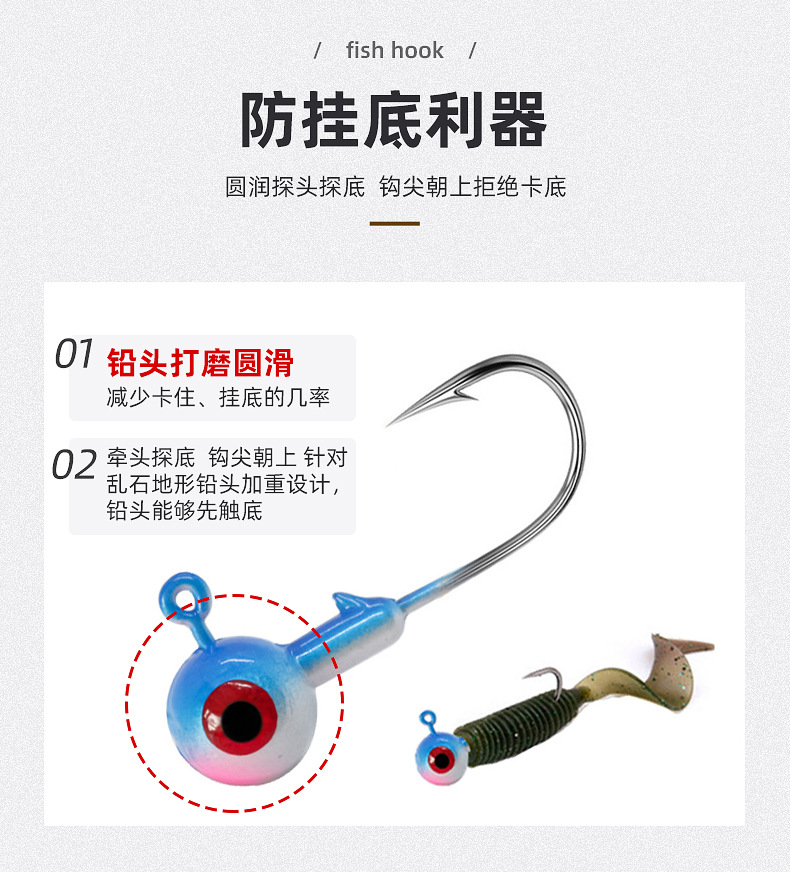 / fish hook /

防挂底利器

圆润探头探底 钩尖朝上拒绝卡底

01 铅头打磨圆滑
减少卡住、挂底的几率

02 牵头探底 钩尖朝上 针对乱石地形铅头加重设计，铅头能够先触底