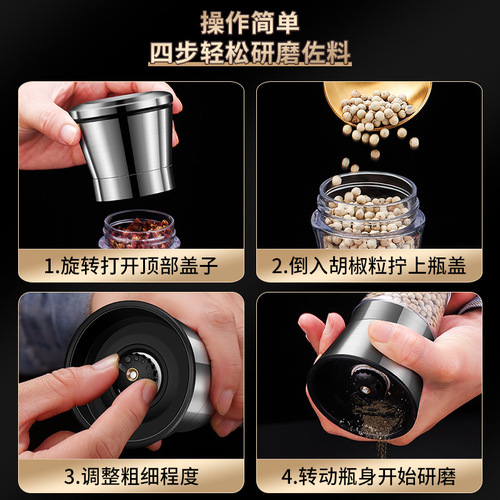 操作简单
四步轻松研磨佐料

1.旋转打开顶部盖子

2.倒入胡椒粒拧上瓶盖

3.调整粗细程度

4.转动瓶身开始研磨