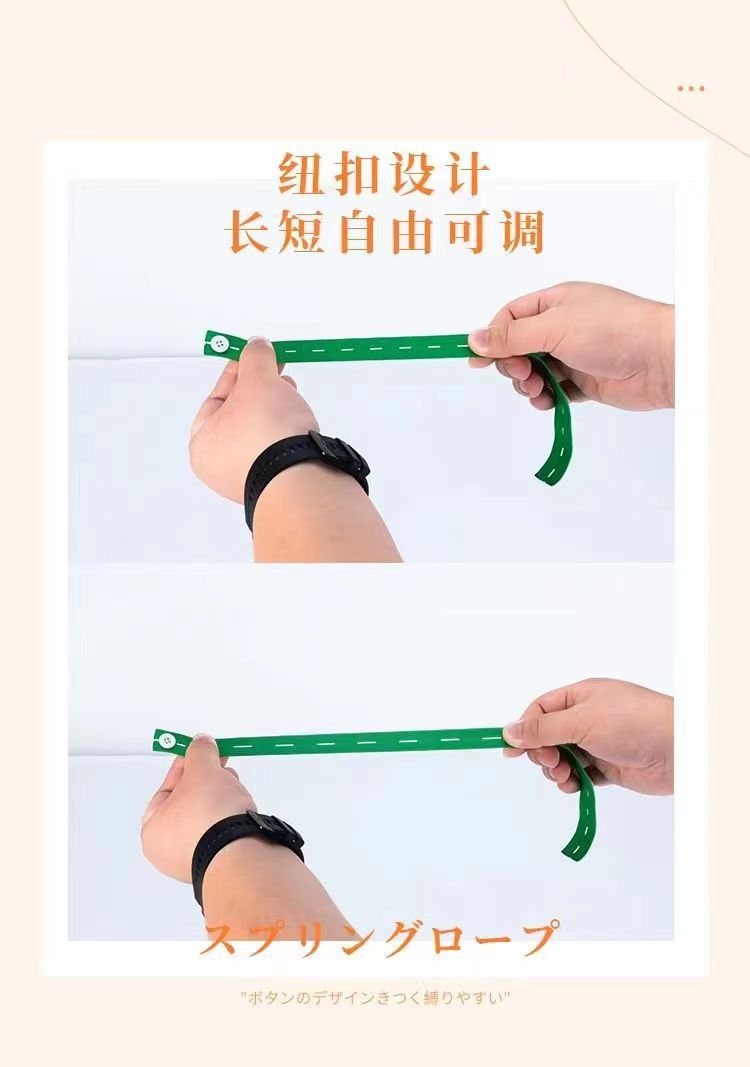 纽扣设计
长短自由可调

スプリングロープ

"ボタンのデザインきつく縛りやすい"