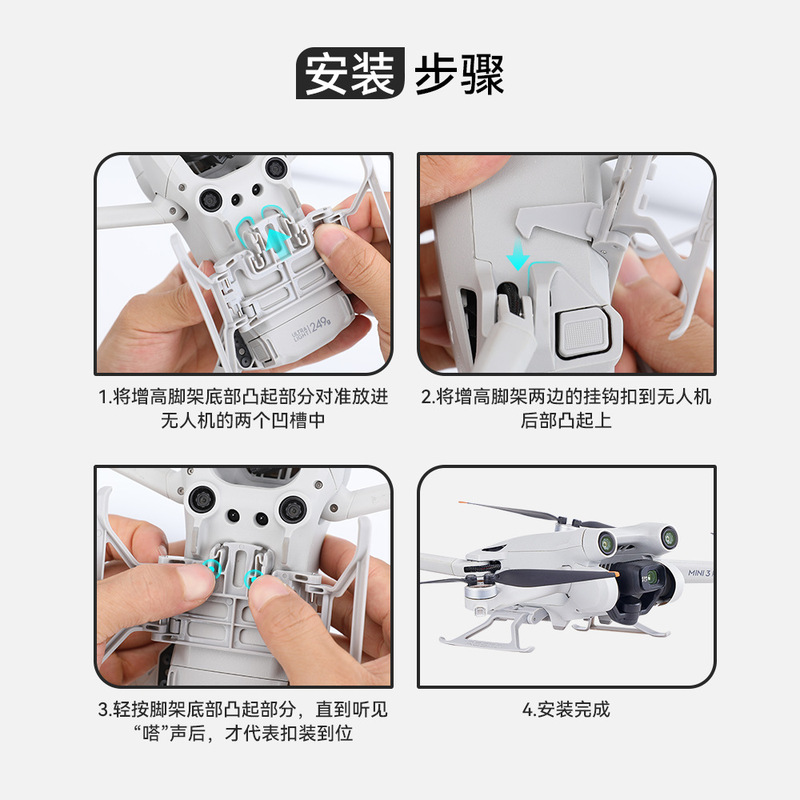 安装 步骤

ULTRA LIGHT 249g

1.将增高脚架底部凸起部分对准放进无人机的两个凹槽中

2.将增高脚架两边的挂钩扣到无人机后部凸起上

MINI 3

3.轻按脚架底部凸起部分，直到听见“嗒”声后，才代表扣装到位

4.安装完成