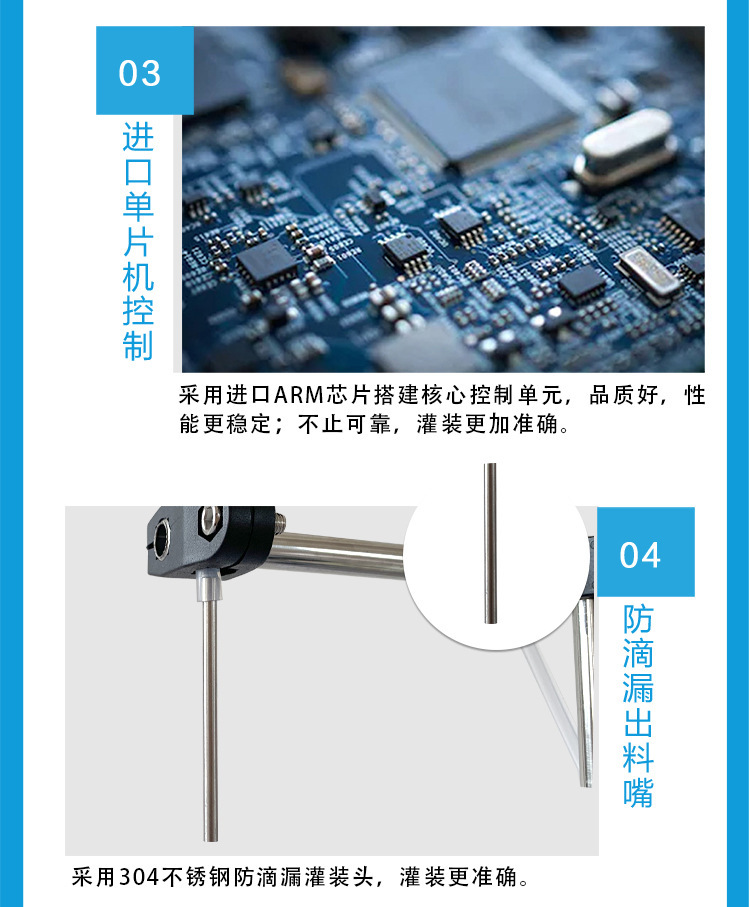 03

进口单片机控制

采用进口ARM芯片搭建核心控制单元，品质好，性能更稳定；不止可靠，灌装更加准确。

04

防滴漏出料嘴

采用304不锈钢防滴漏灌装头，灌装更准确。