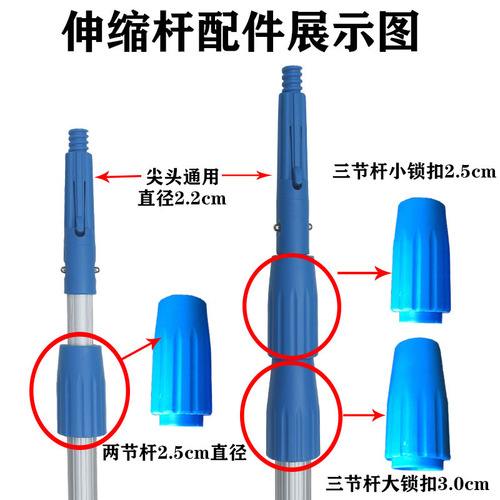 伸缩杆配件展示图

尖头通用
直径2.2cm

三节杆小锁扣2.5cm

两节杆2.5cm直径

三节杆大锁扣3.0cm