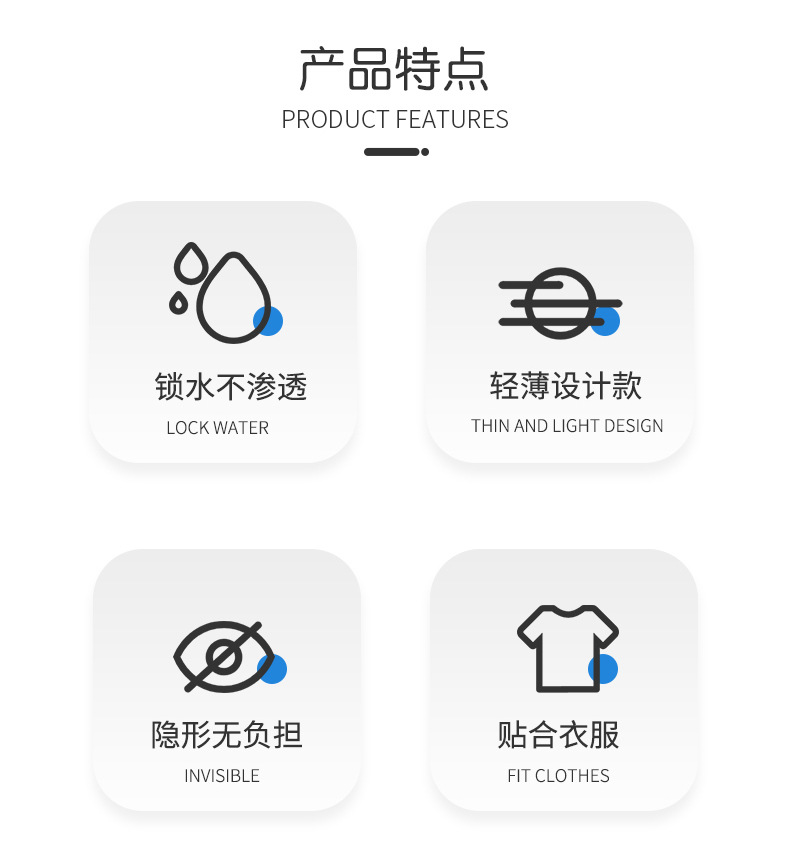 产品特点
PRODUCT FEATURES

锁水不渗透
LOCK WATER

轻薄设计款
THIN AND LIGHT DESIGN

隐形无负担
INVISIBLE

贴合衣服
FIT CLOTHES