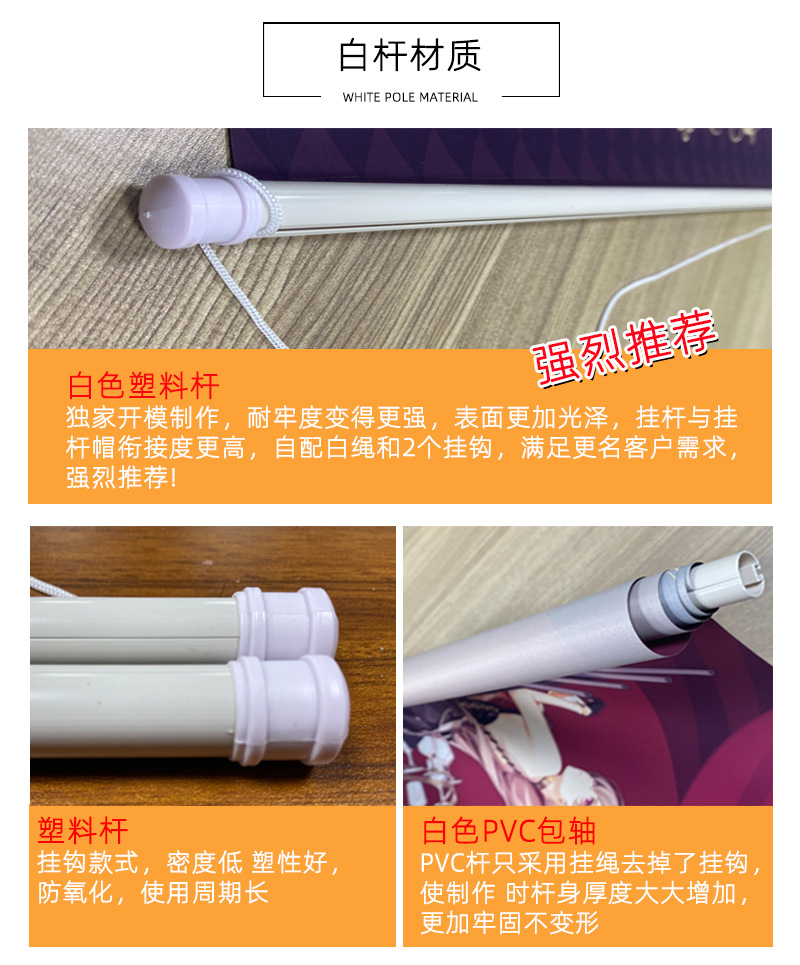 白杆材质
WHITE POLE MATERIAL

强烈推荐

白色塑料杆
独家开模制作，耐牢度变得更强，表面更加光泽，挂杆与挂杆帽衔接度更高，自配白绳和2个挂钩，满足更名客户需求，强烈推荐！

塑料杆
挂钩款式，密度低 塑性好，防氧化，使用周期长

白色PVC包轴
PVC杆只采用挂绳去掉了挂钩，使制作 时杆身厚度大大增加，更加牢固不变形