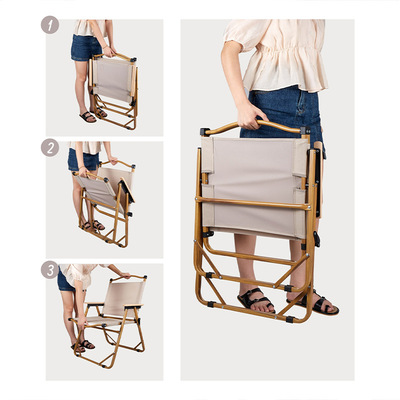 1

2

3