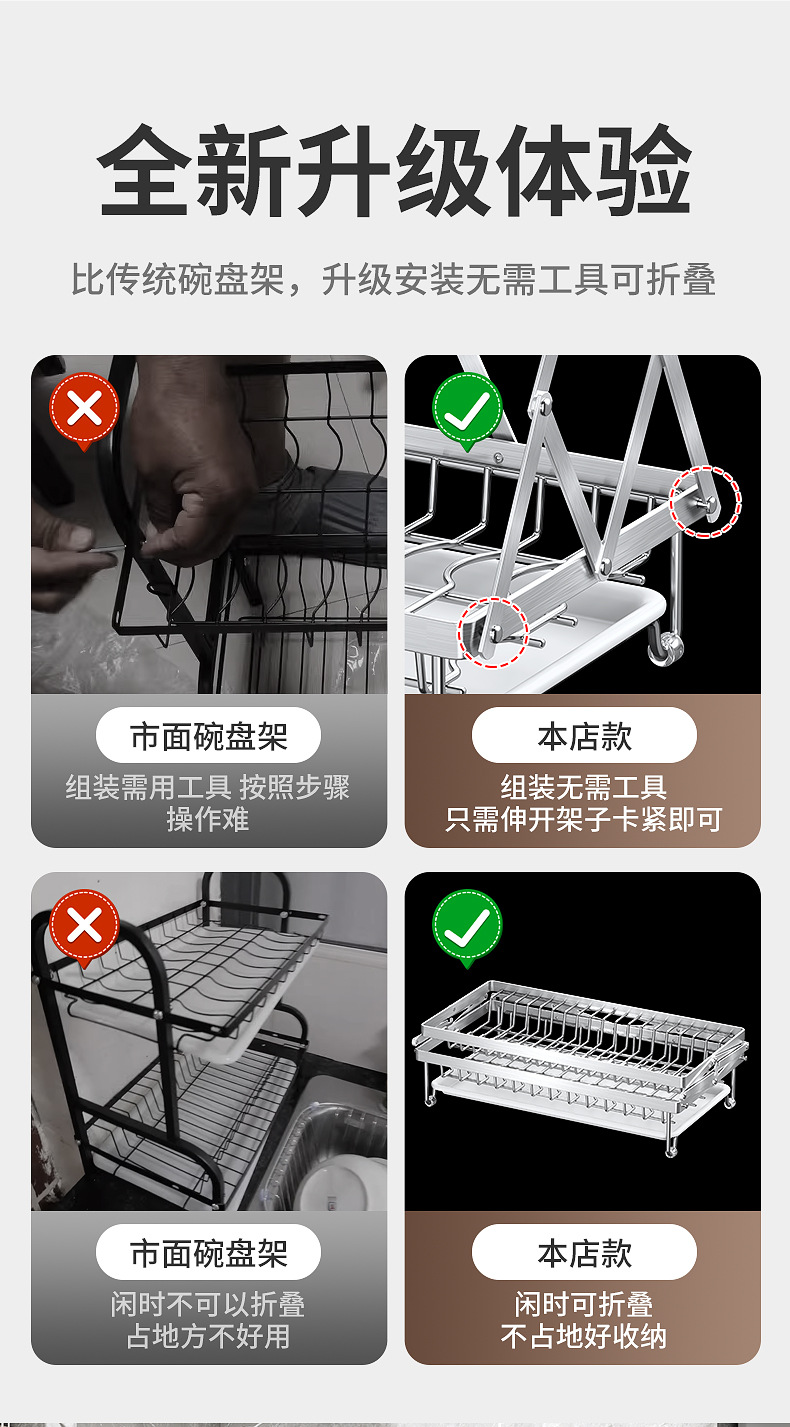 全新升级体验

比传统碗盘架，升级安装无需工具可折叠

市面碗盘架

组装需用工具 按照步骤操作难

本店款

组装无需工具
只需伸开架子卡紧即可

市面碗盘架

闲时不可以折叠
占地方不好用

本店款

闲时可折叠
不占地好收纳