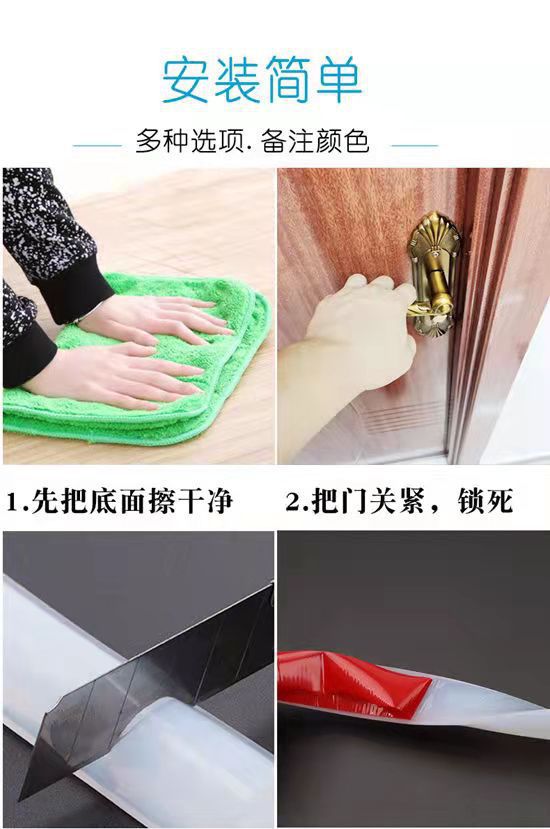 安装简单

多种选项. 备注颜色

1.先把底面擦干净

2.把门关紧，锁死