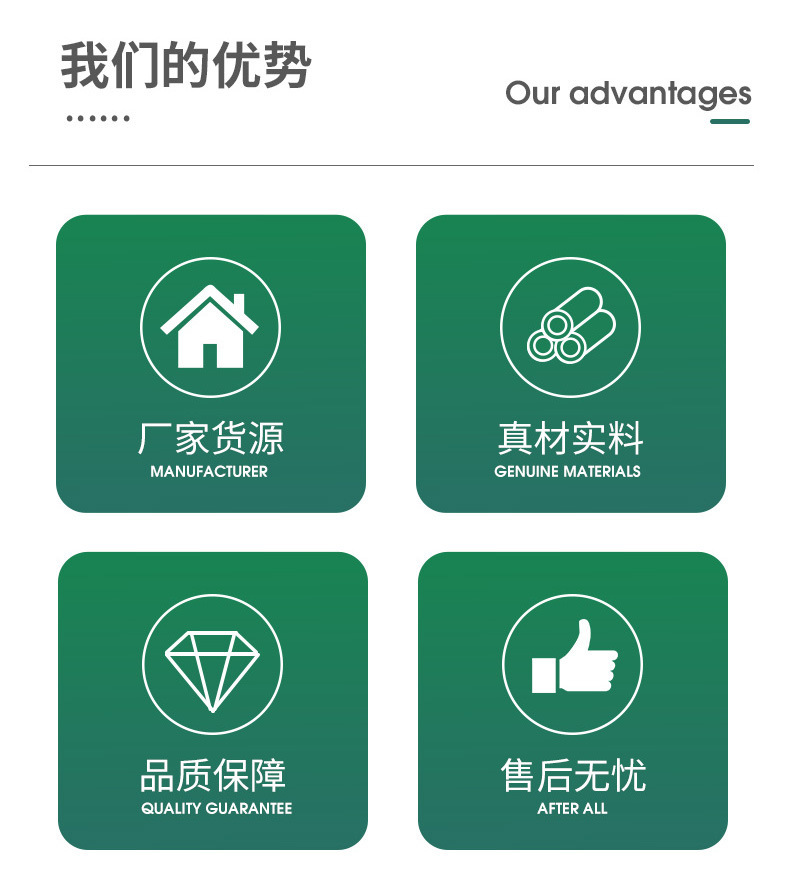 我们的优势

Our advantages

厂家货源
MANUFACTURER

真材实料
GENUINE MATERIALS

品质保障
QUALITY GUARANTEE

售后无忧
AFTER ALL