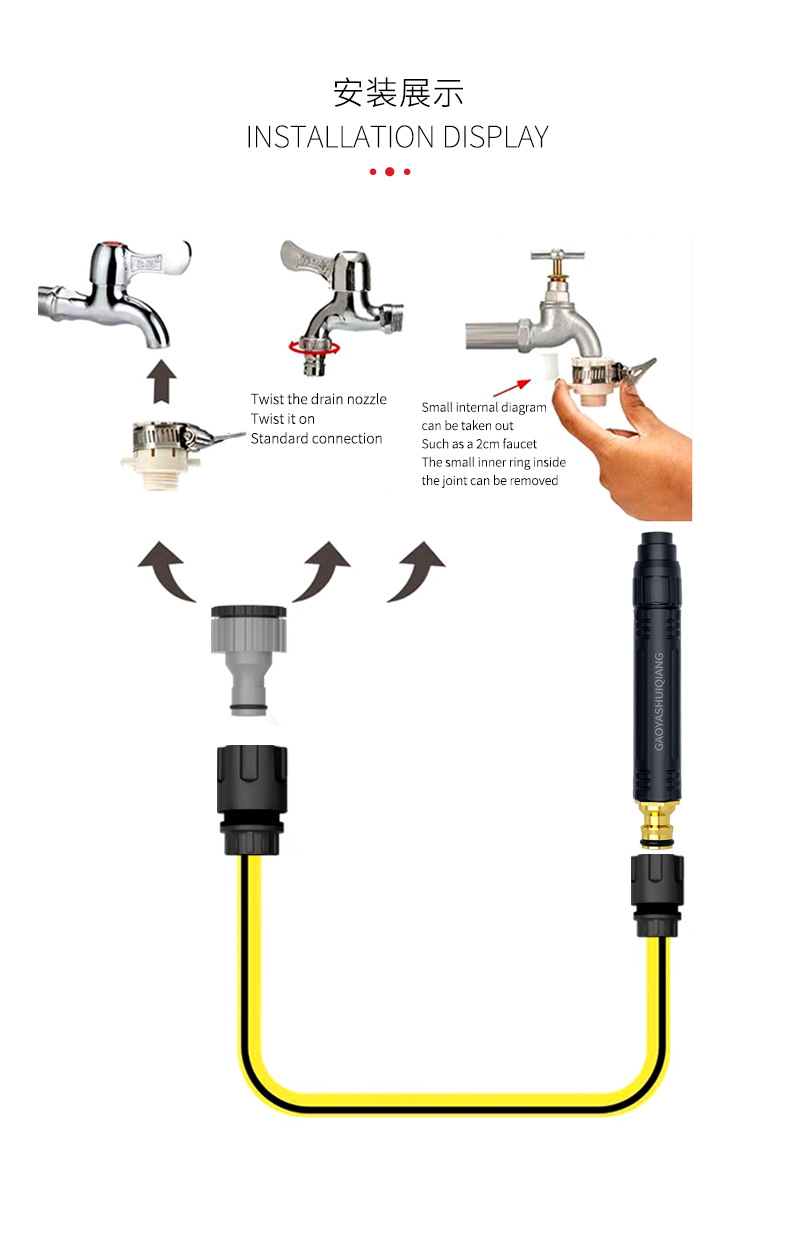 安装展示
INSTALLATION DISPLAY

Twist the drain nozzle
Twist it on
Standard connection

Small internal diagram
can be taken out
Such as a 2cm faucet
The small inner ring inside
the joint can be removed

GAOYASHUIQIANG