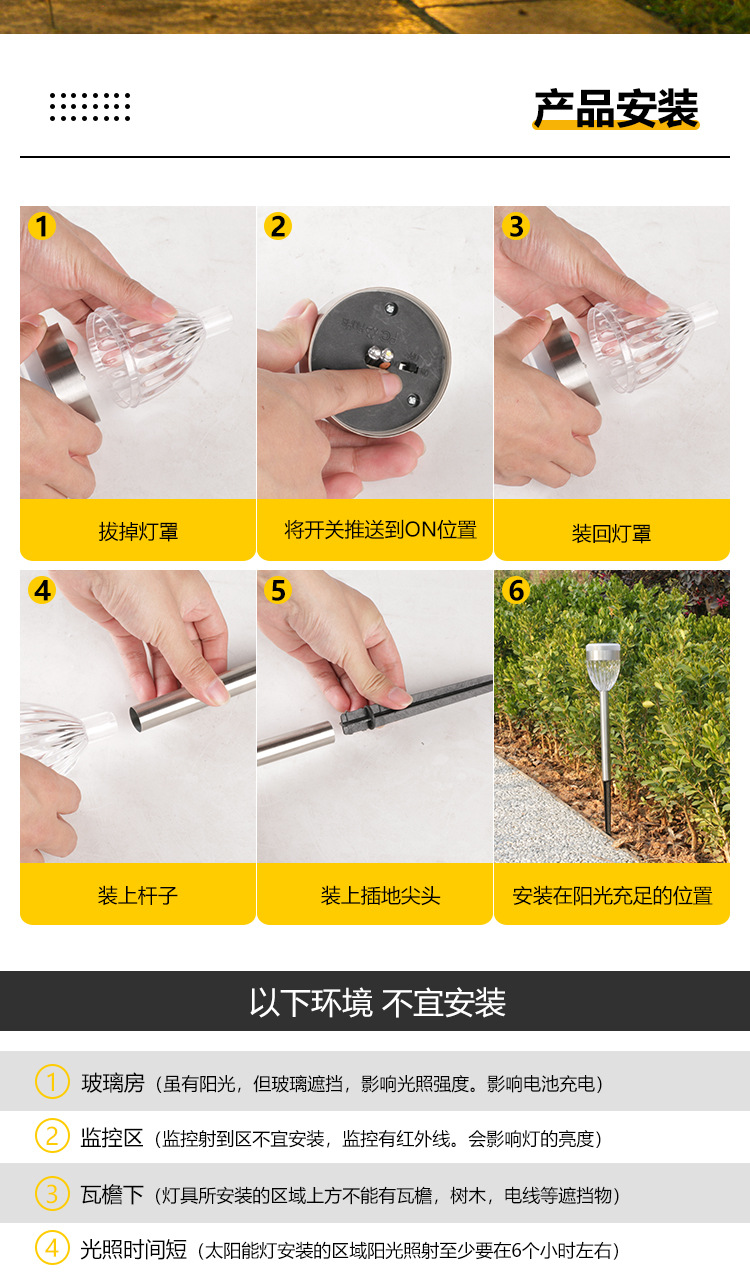 产品安装

1
拔掉灯罩

2
将开关推送到ON位置

3
装回灯罩

4
装上杆子

5
装上插地尖头

6
安装在阳光充足的位置

以下环境 不宜安装

1 玻璃房（虽有阳光，但玻璃遮挡，影响光照强度。影响电池充电）

2 监控区（监控射到区不宜安装，监控有红外线。会影响灯的亮度）

3 瓦檐下（灯具所安装的区域上方不能有瓦檐，树木，电线等遮挡物）

4 光照时间短（太阳能灯安装的区域阳光照射至少要在6个小时左右）