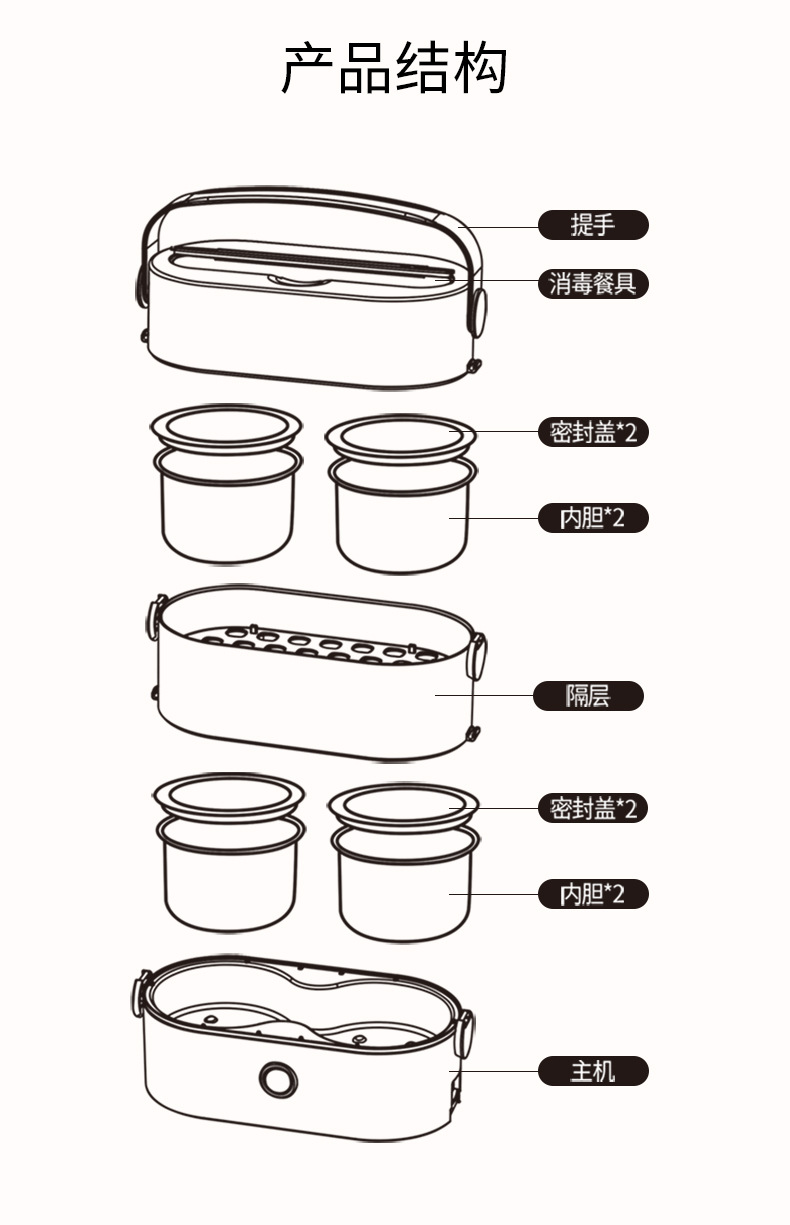 产品结构

提手

消毒餐具

密封盖*2

内胆*2

隔层

密封盖*2

内胆*2

主机