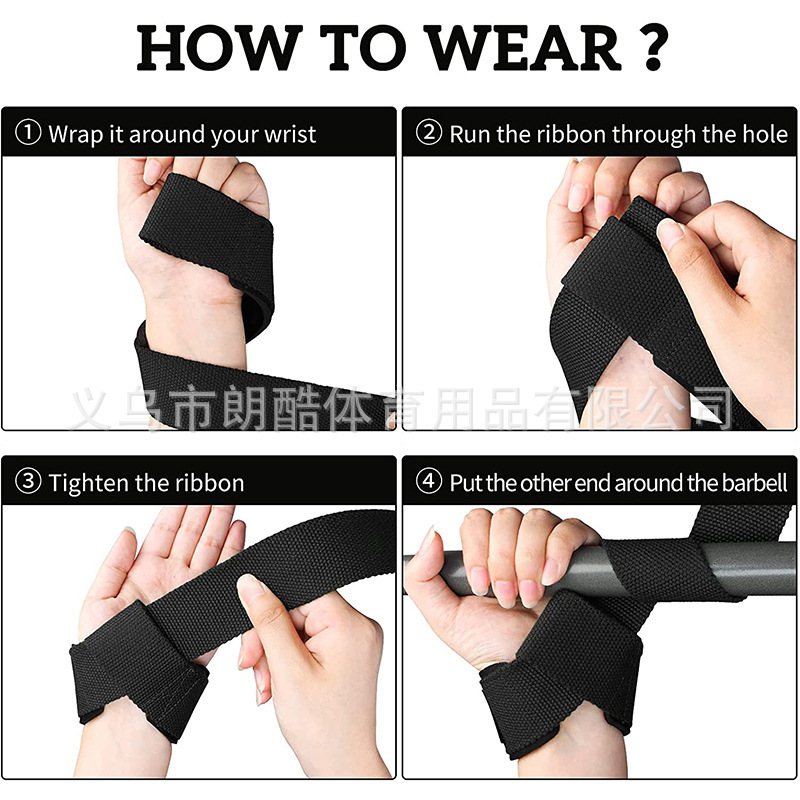 HOW TO WEAR ?

① Wrap it around your wrist

② Run the ribbon through the hole

义乌市朗酷体育用品有限公司

③ Tighten the ribbon

④ Put the other end around the barbell